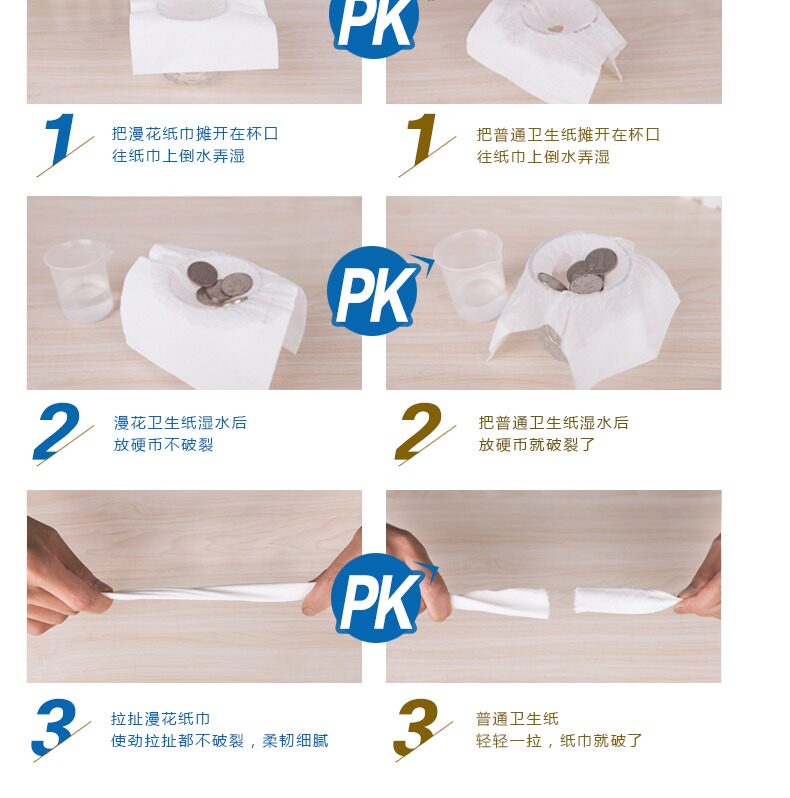 PK

1 把漫花纸巾摊开在杯口
往纸巾上倒水弄湿

1 把普通卫生纸摊开在杯口
往纸巾上倒水弄湿

PK

2 漫花卫生纸湿水后
放硬币不破裂

2 把普通卫生纸湿水后
放硬币就破裂了

PK

3 拉扯漫花纸巾
使劲拉扯都不破裂，柔韧细腻

3 普通卫生纸
轻轻一拉，纸巾就破了