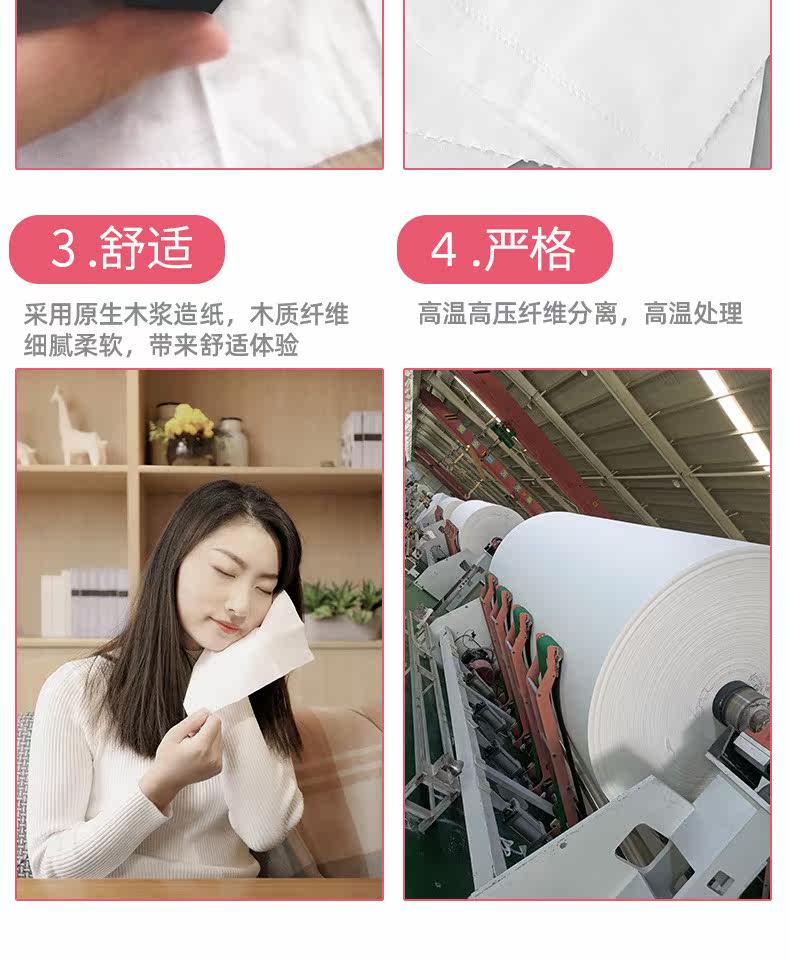 3.舒适

采用原生木浆造纸，木质纤维细腻柔软，带来舒适体验

4.严格

高温高压纤维分离，高温处理