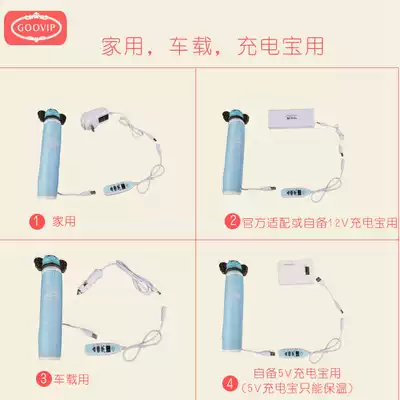 GOOVIP

家用，车载，充电宝用

1 家用

2 官方适配或自备12V充电宝用

3 车载用

4 自备5V充电宝用
（5V充电宝只能保温）