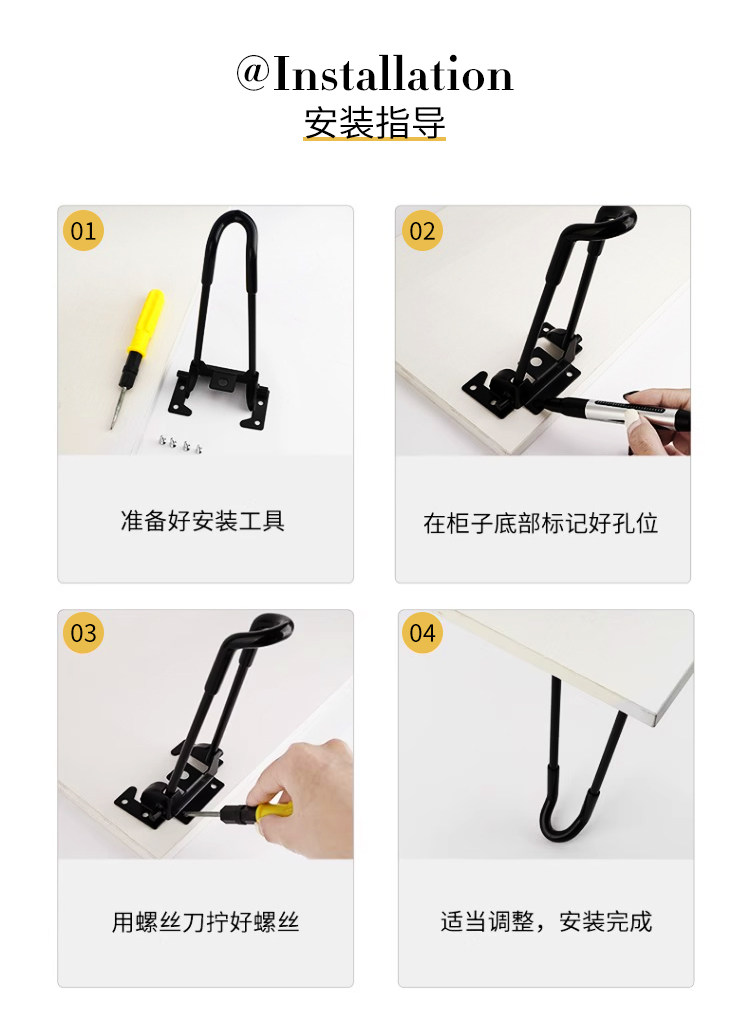 @Installation
安装指导

01
准备好安装工具

02
在柜子底部标记好孔位

03
用螺丝刀拧好螺丝

04
适当调整，安装完成