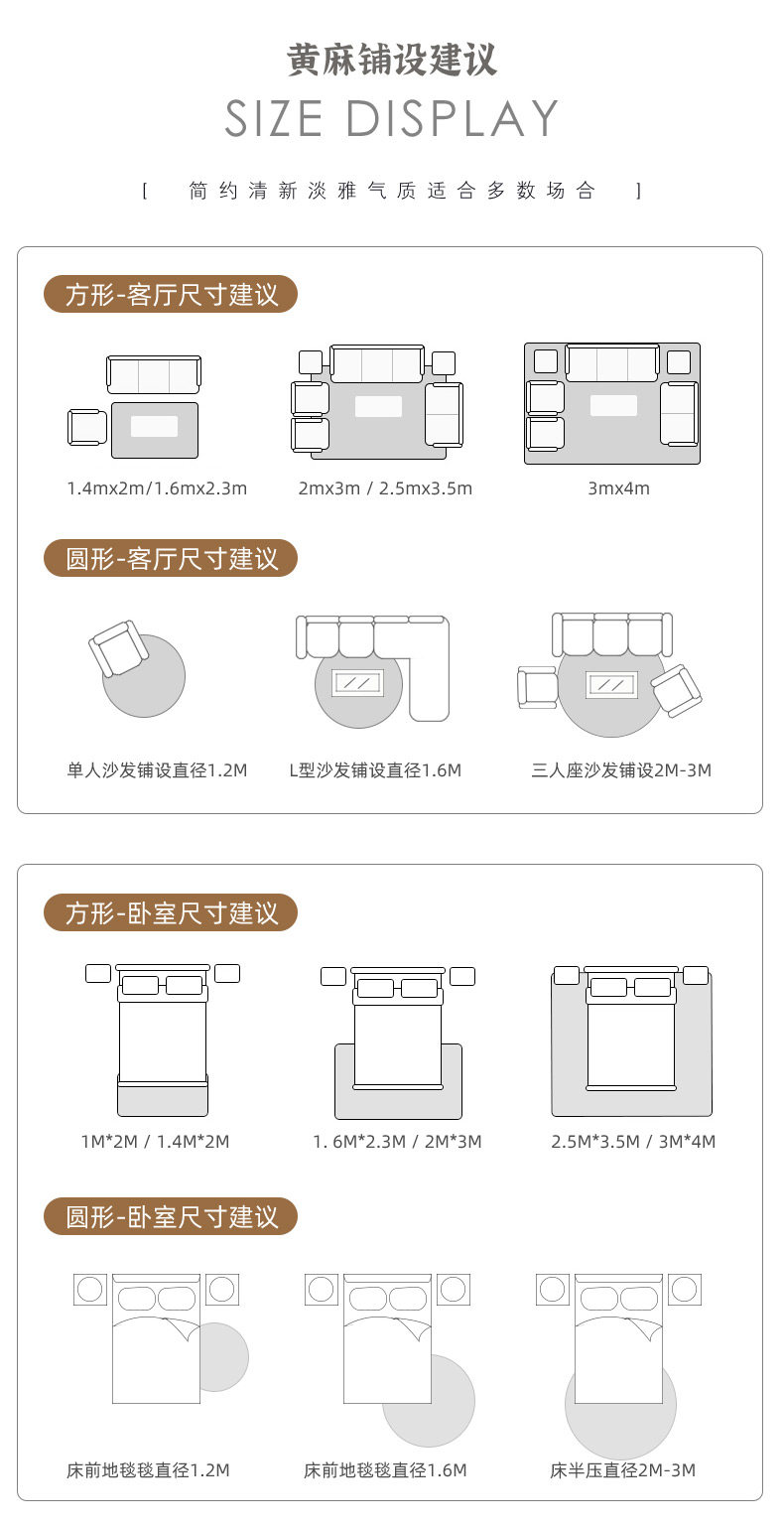 黄麻铺设建议

SIZE DISPLAY

[ 简约清新淡雅气质适合多数场合 ]

方形-客厅尺寸建议

1.4mx2m/1.6mx2.3m

2mx3m / 2.5mx3.5m

3mx4m

圆形-客厅尺寸建议

单人沙发铺设直径1.2M

L型沙发铺设直径1.6M

三人座沙发铺设2M-3M

方形-卧室尺寸建议

1M*2M / 1.4M*2M

1. 6M*2.3M / 2M*3M

2.5M*3.5M / 3M*4M

圆形-卧室尺寸建议

床前地毯毯直径1.2M

床前地毯毯直径1.6M

床半压直径2M-3M