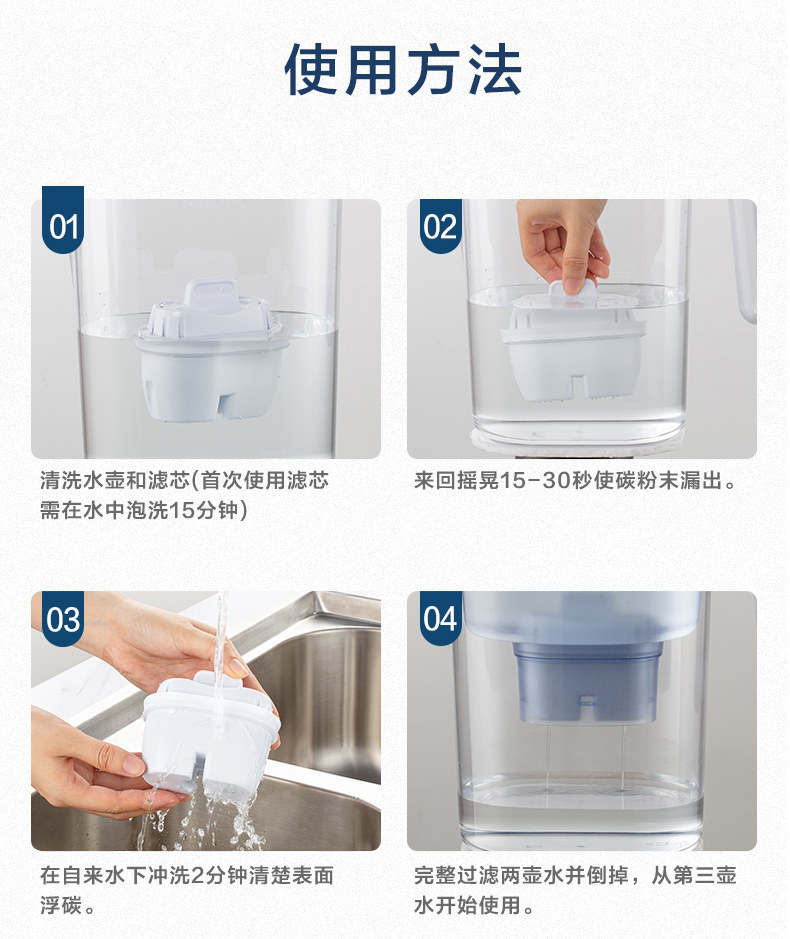 使用方法

01

清洗水壶和滤芯(首次使用滤芯需在水中泡洗15分钟)

02

来回摇晃15-30秒使碳粉末漏出。

03

在自来水下冲洗2分钟清楚表面浮碳。

04

完整过滤两壶水并倒掉，从第三壶水开始使用。