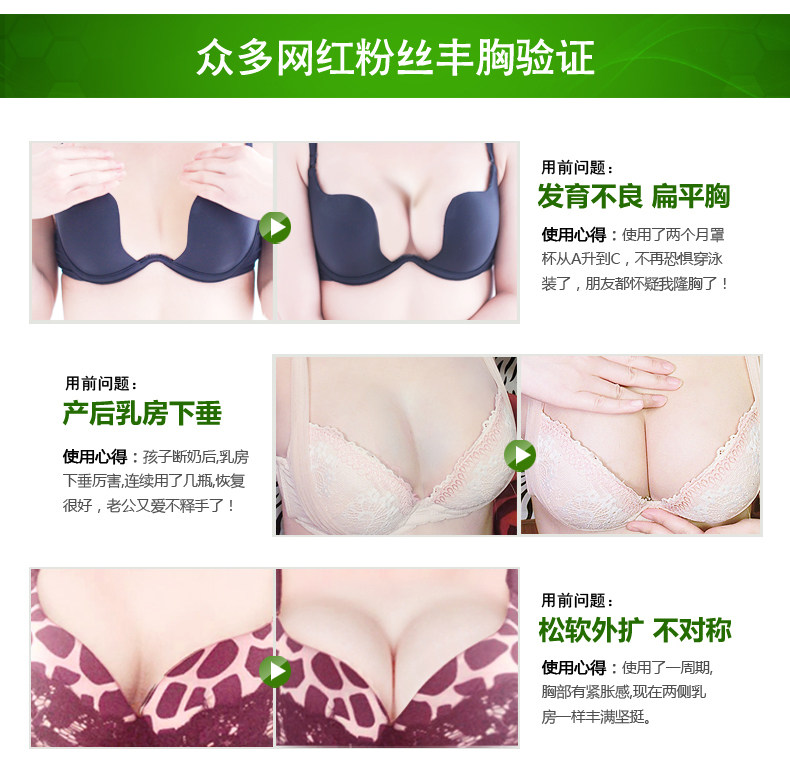 众多网红粉丝丰胸验证

用前问题：
发育不良 扁平胸

使用心得：使用了两个月罩杯从A升到C，不再恐惧穿泳装了，朋友都怀疑我隆胸了！

用前问题：
产后乳房下垂

使用心得：孩子断奶后,乳房下垂厉害,连续用了几瓶,恢复很好，老公又爱不释手了！

用前问题：
松软外扩 不对称

使用心得：使用了一周期,胸部有紧胀感,现在两侧乳房一样丰满坚挺。