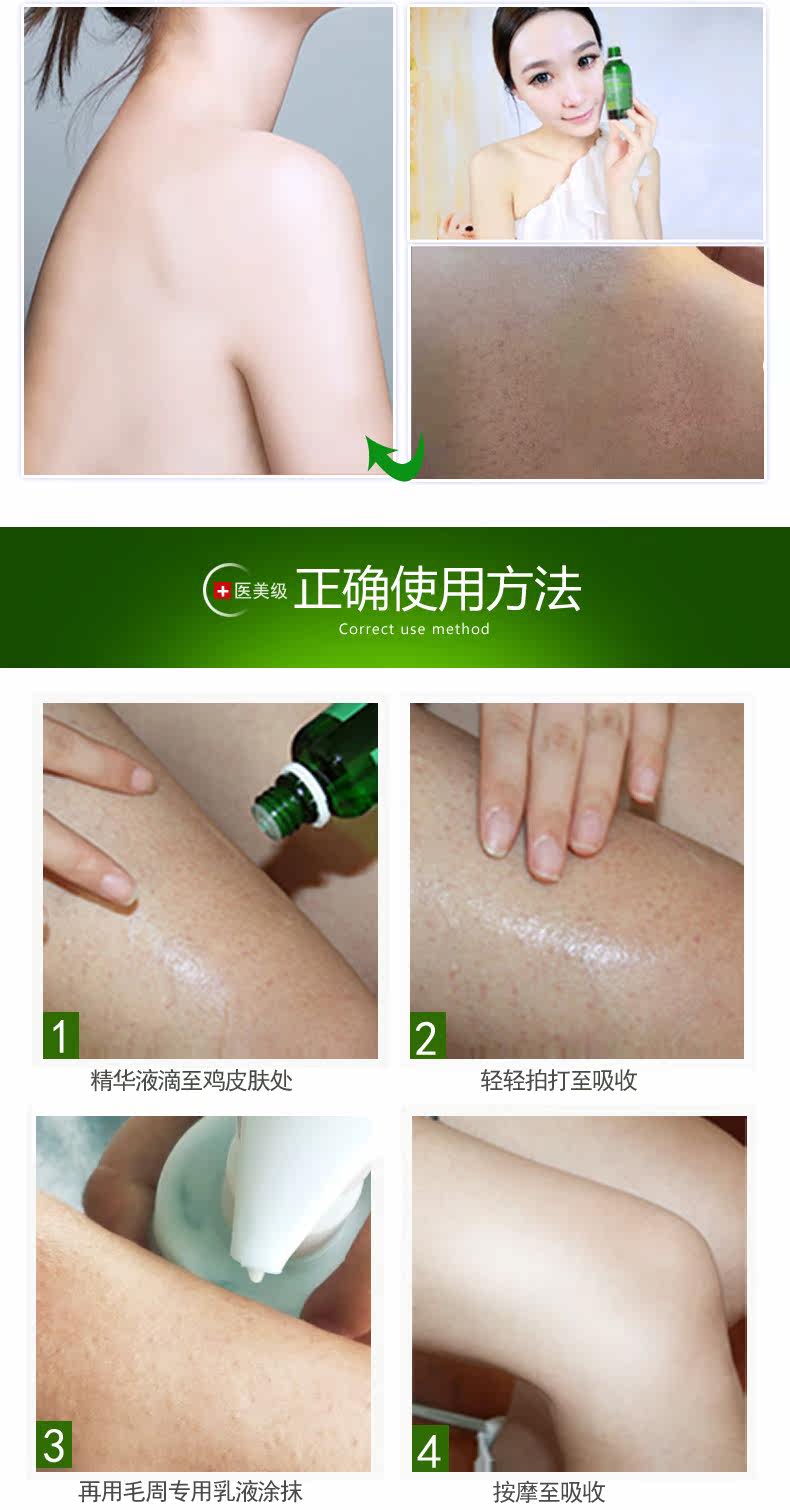 医美级 正确使用方法
Correct use method

1
精华液滴至鸡皮肤处

2
轻轻拍打至吸收

3
再用毛周专用乳液涂抹

4
按摩至吸收