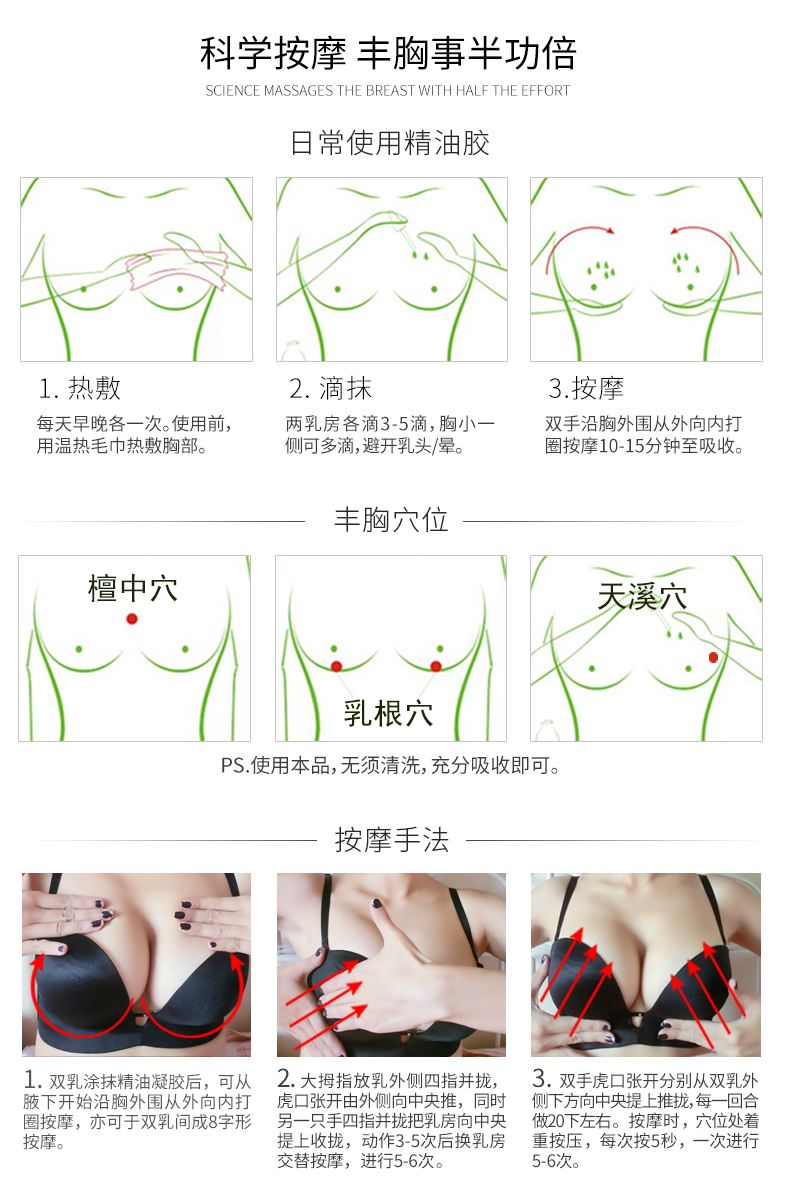 科学按摩 丰胸事半功倍
SCIENCE MASSAGES THE BREAST WITH HALF THE EFFORT

日常使用精油胶

1. 热敷
每天早晚各一次。使用前，用温热毛巾热敷胸部。

2. 滴抹
两乳房各滴3-5滴，胸小一侧可多滴，避开乳头/晕。

3.按摩
双手沿胸外围从外向内打圈按摩10-15分钟至吸收。

丰胸穴位

檀中穴

乳根穴

天溪穴

PS.使用本品，无须清洗，充分吸收即可。

按摩手法

1. 双乳涂抹精油凝胶后，可从腋下开始沿胸外围从外向内打圈按摩，亦可于双乳间成8字形按摩。

2. 大拇指放乳外侧四指并拢，虎口张开由外侧向中央推，同时另一只手四指并拢把乳房向中央提上收拢，动作3-5次后换乳房交替按摩，进行5-6次。

3. 双手虎口张开分别从双乳外侧下方向中央提上推拢，每一回合做20下左右。按摩时，穴位处着重按压，每次按5秒，一次进行5-6次。