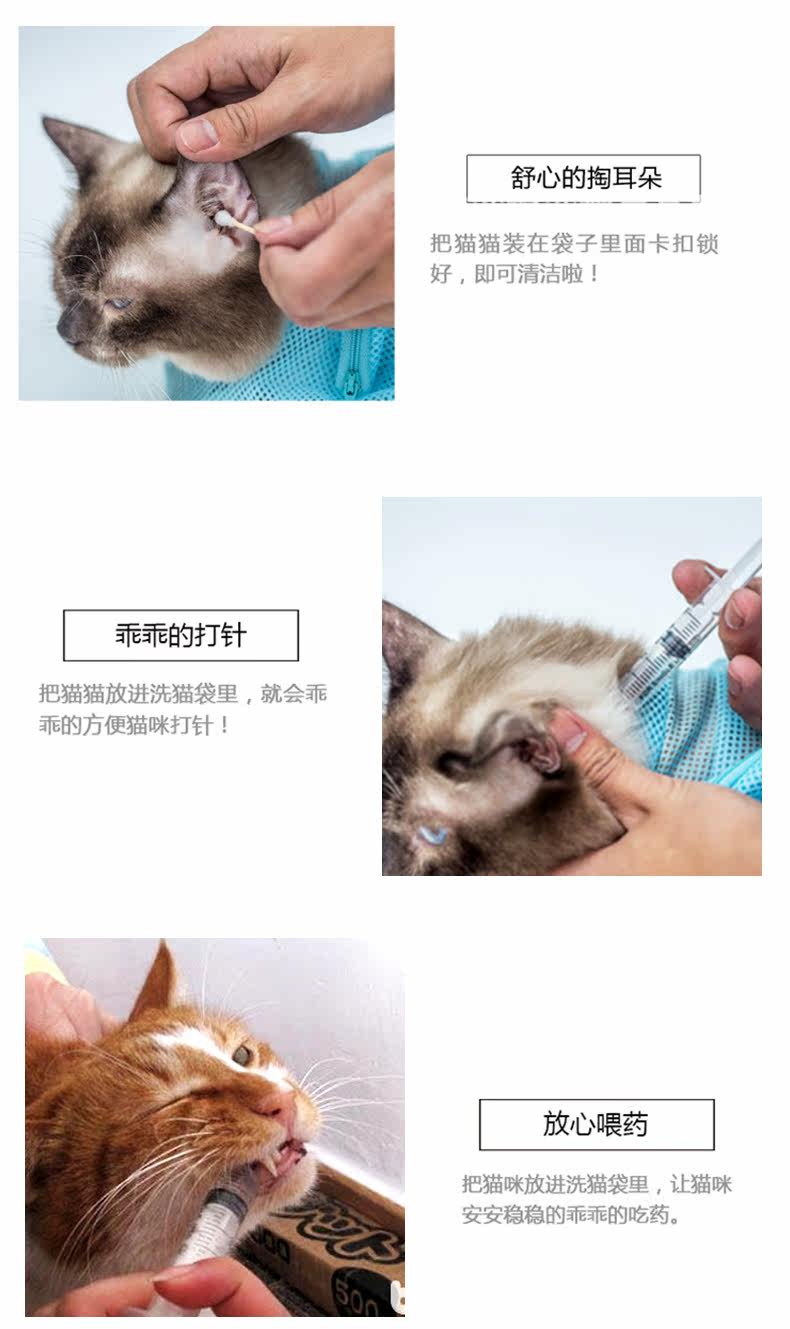 舒心的掏耳朵

把猫猫装在袋子里面卡扣锁好，即可清洁啦！

乖乖的打针

把猫猫放进洗猫袋里，就会乖乖的方便猫咪打针！

放心喂药

把猫咪放进洗猫袋里，让猫咪安安稳稳的乖乖的吃药。