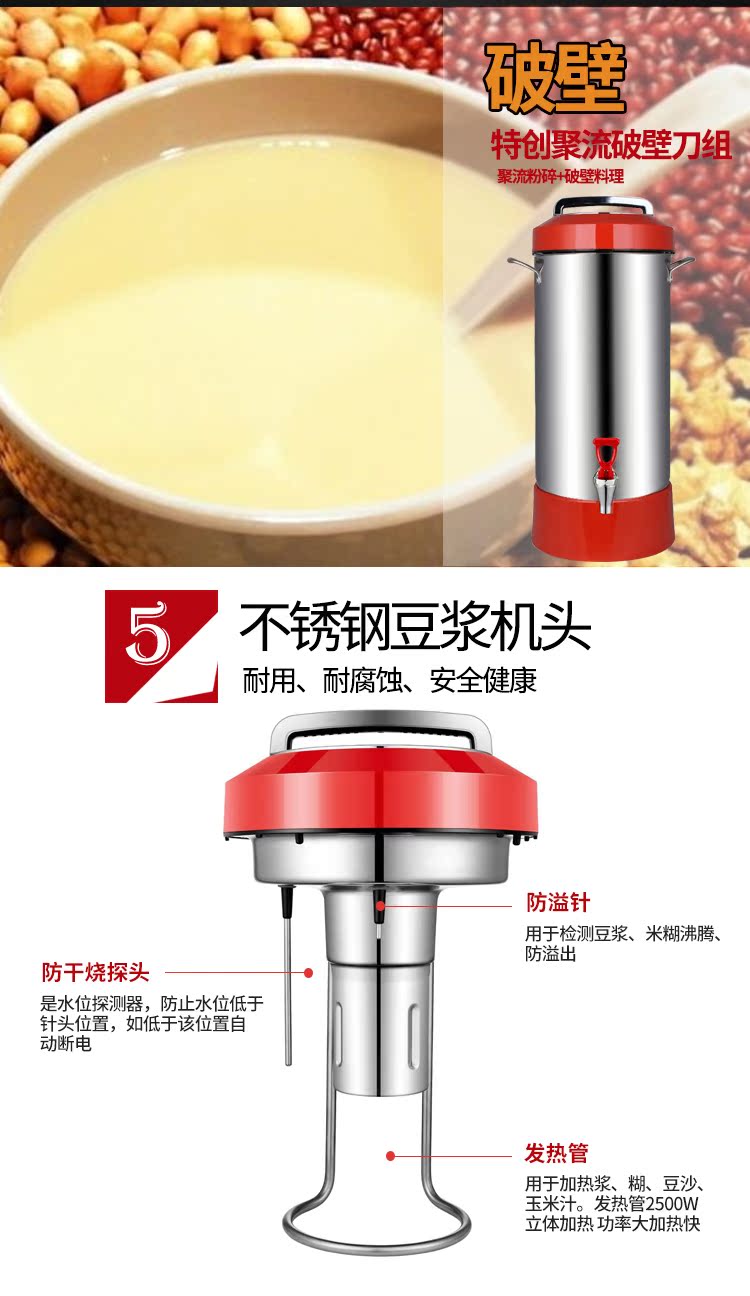 破壁

特创聚流破壁刀组

聚流粉碎+破壁料理

5

不锈钢豆浆机头

耐用、耐腐蚀、安全健康

防溢针

用于检测豆浆、米糊沸腾、防溢出

防干烧探头

是水位探测器，防止水位低于针头位置，如低于该位置自动断电

发热管

用于加热浆、糊、豆沙、玉米汁。发热管2500W 立体加热 功率大加热快