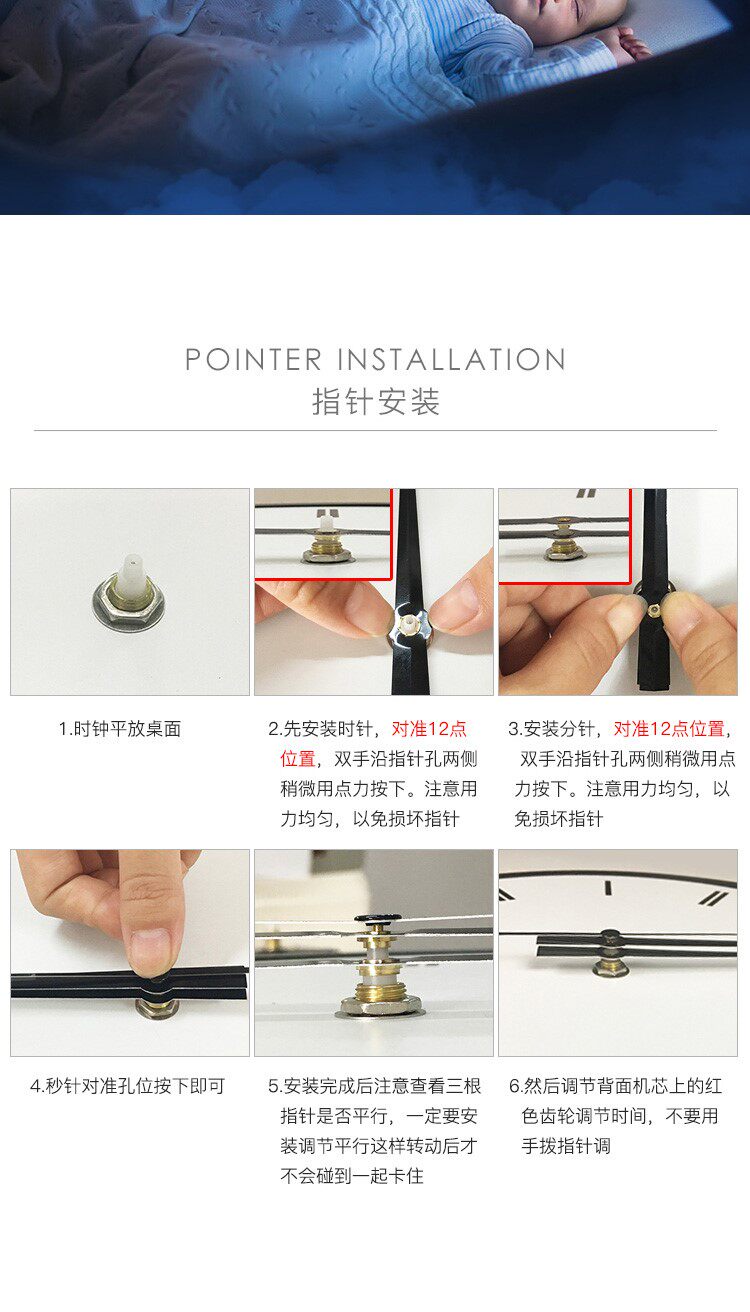 POINTER INSTALLATION
指针安装

1.时钟平放桌面

2.先安装时针，对准12点位置，双手沿指针孔两侧稍微用点力按下。注意用力均匀，以免损坏指针

3.安装分针，对准12点位置，双手沿指针孔两侧稍微用点力按下。注意用力均匀，以免损坏指针

4.秒针对准孔位按下即可

5.安装完成后注意查看三根指针是否平行，一定要安装调节平行这样转动后才不会碰到一起卡住

6.然后调节背面机芯上的红色齿轮调节时间，不要用手拨指针调