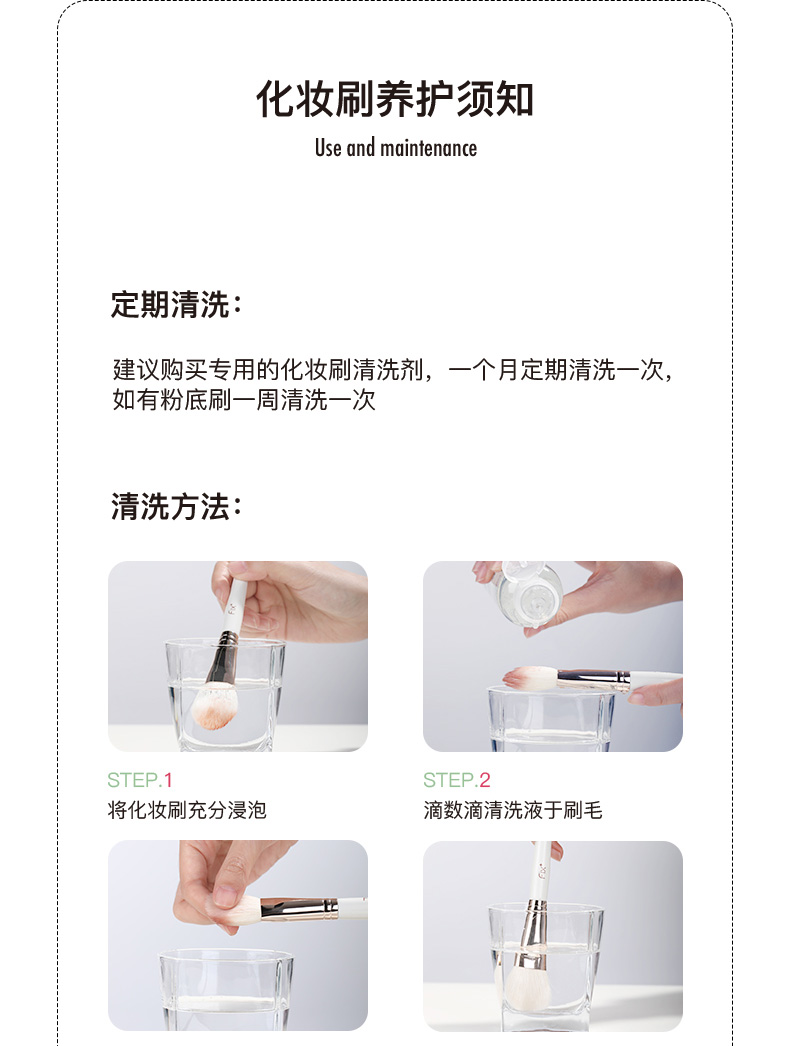 化妆刷养护须知

Use and maintenance

定期清洗：

建议购买专用的化妆刷清洗剂，一个月定期清洗一次，如有粉底刷一周清洗一次

清洗方法：

STEP.1
将化妆刷充分浸泡

STEP.2
滴数滴清洗液于刷毛