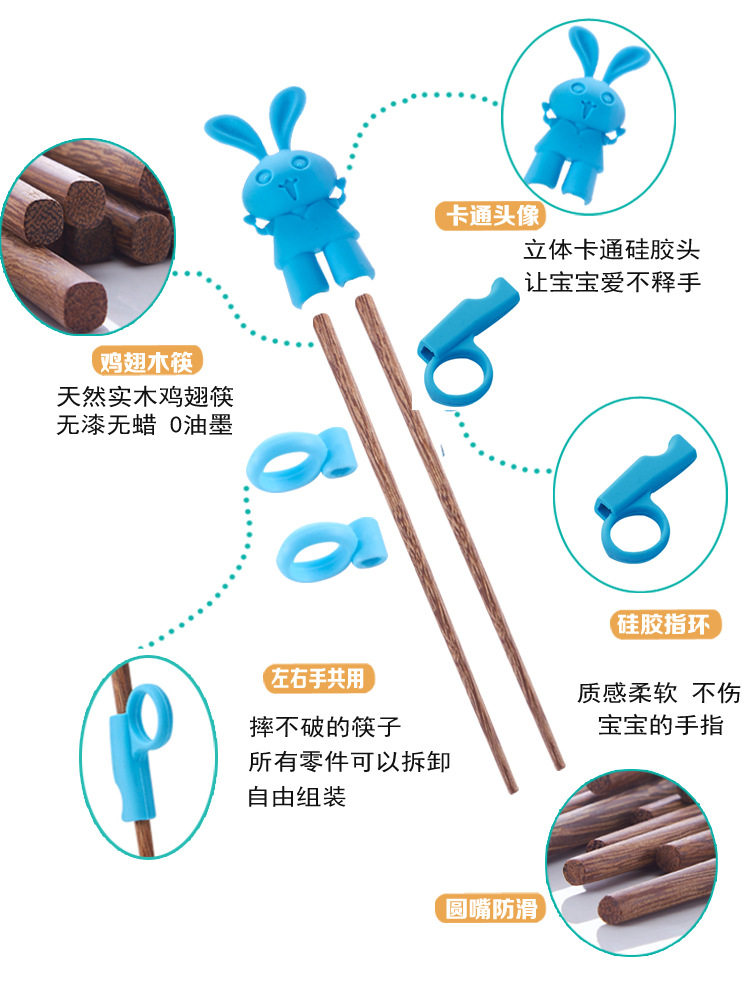 卡通头像
立体卡通硅胶头
让宝宝爱不释手

鸡翅木筷
天然实木鸡翅筷
无漆无蜡 0油墨

硅胶指环
质感柔软 不伤
宝宝的手指

左右手共用
摔不破的筷子
所有零件可以拆卸
自由组装

圆嘴防滑