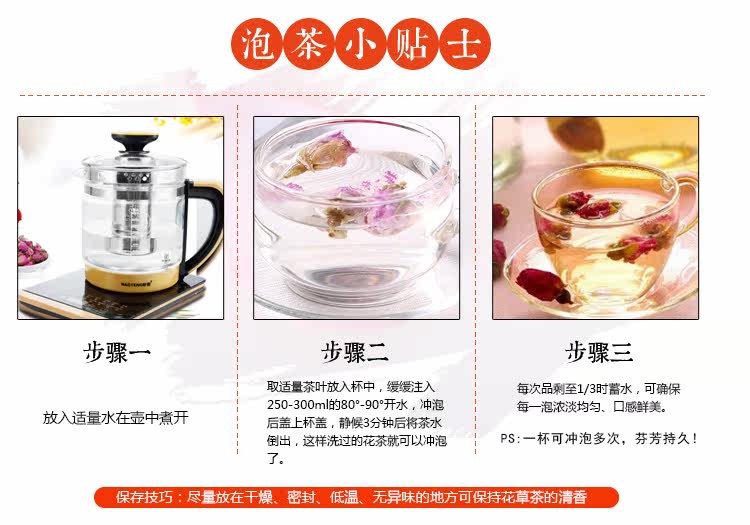 泡茶小贴士

步骤一

放入适量水在壶中煮开

步骤二

取适量茶叶放入杯中，缓缓注入250-300ml的80°-90°开水，冲泡后盖上杯盖，静候3分钟后将茶水倒出，这样洗过的花茶就可以冲泡了。

步骤三

每次品剩至1/3时蓄水，可确保每一泡浓淡均匀、口感鲜美。

PS：一杯可冲泡多次，芬芳持久！

保存技巧：尽量放在干燥、密封、低温、无异味的地方可保持花草茶的清香