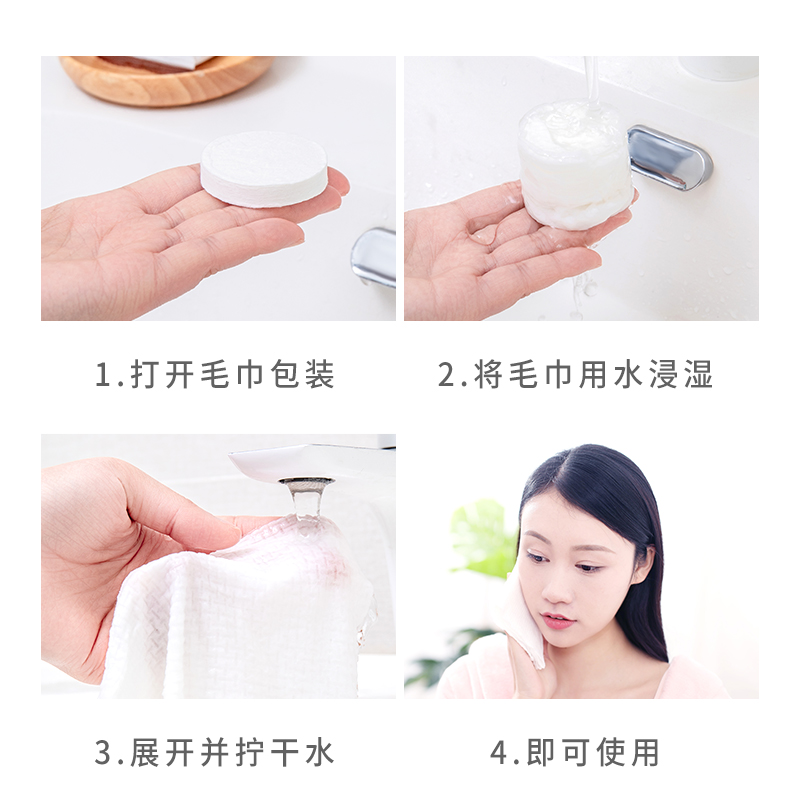 1.打开毛巾包装

2.将毛巾用水浸湿

3.展开并拧干水

4.即可使用