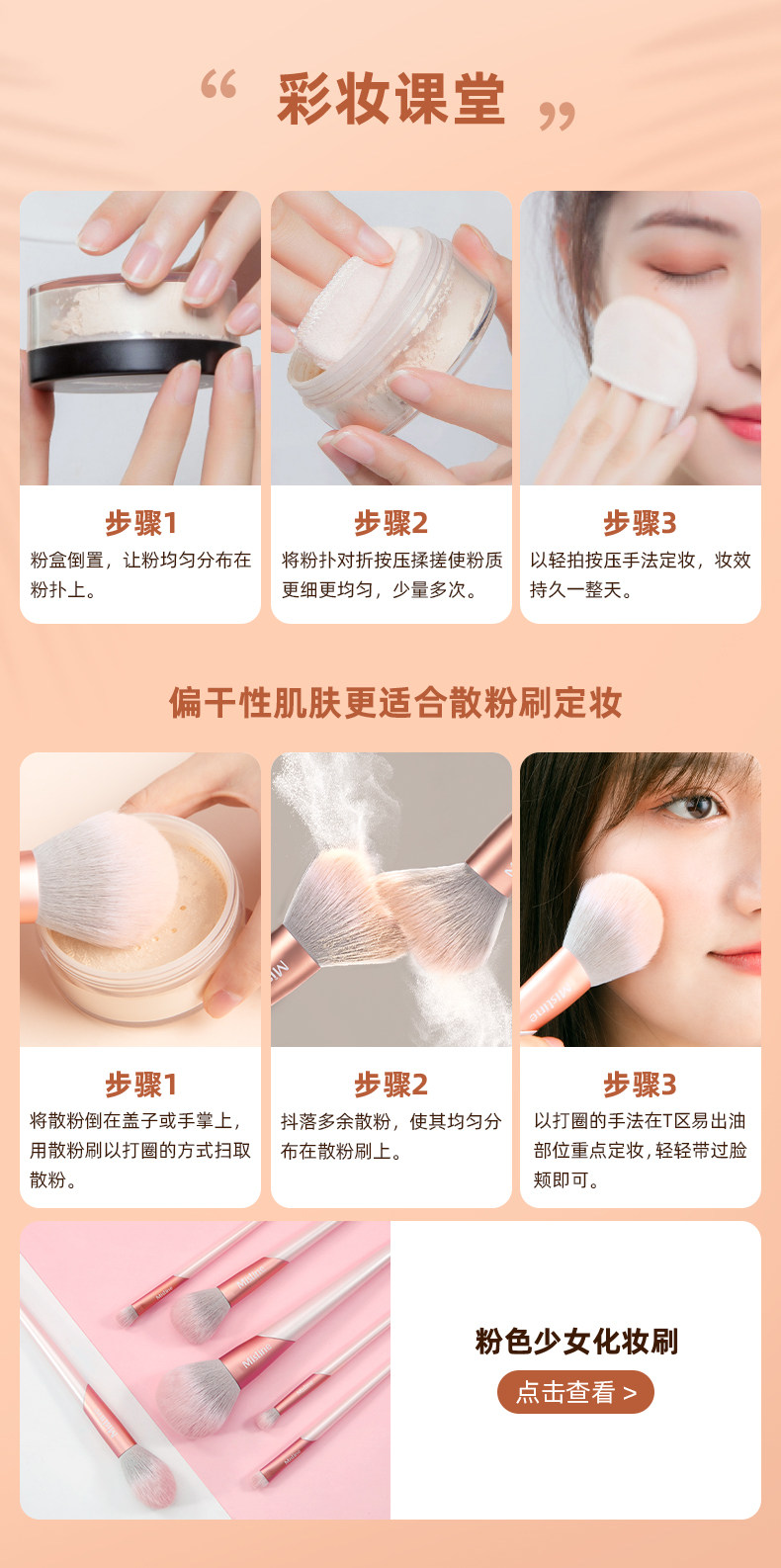 “ 彩妆课堂 ”

步骤1
粉盒倒置，让粉均匀分布在粉扑上。

步骤2
将粉扑对折按压揉搓使粉质更细更均匀，少量多次。

步骤3
以轻拍按压手法定妆，妆效持久一整天。

偏干性肌肤更适合散粉刷定妆

步骤1
将散粉倒在盖子或手掌上，用散粉刷以打圈的方式扫取散粉。

步骤2
抖落多余散粉，使其均匀分布在散粉刷上。

步骤3
以打圈的手法在T区易出油部位重点定妆，轻轻带过脸颊即可。

粉色少女化妆刷
点击查看 >