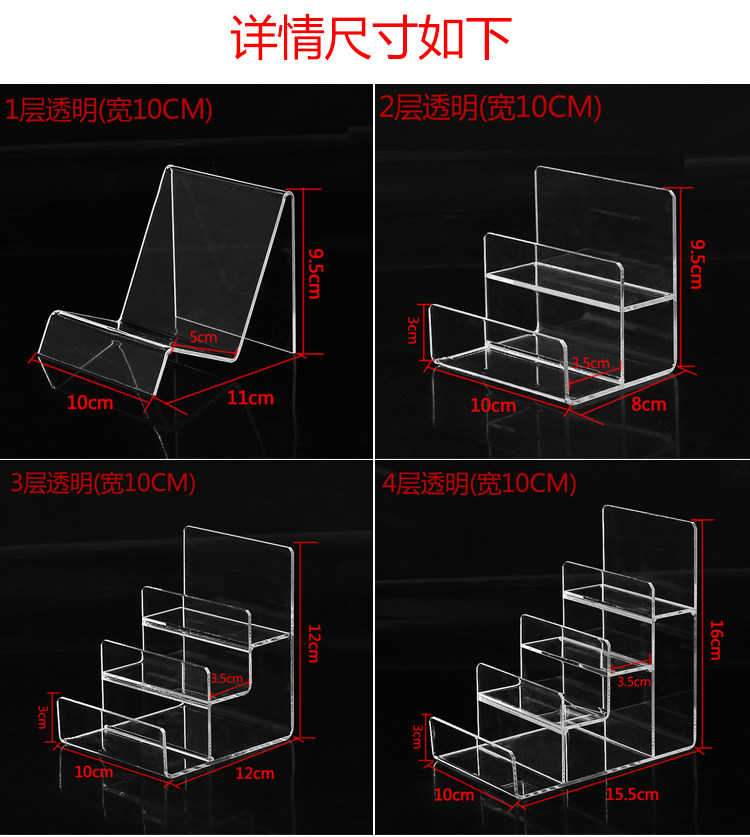 详情尺寸如下

1层透明(宽10CM)

9.5cm
5cm
10cm
11cm

2层透明(宽10CM)

9.5cm
3cm
3.5cm
10cm
8cm

3层透明(宽10CM)

12cm
3.5cm
3cm
10cm
12cm

4层透明(宽10CM)

16cm
3.5cm
3cm
10cm
15.5cm