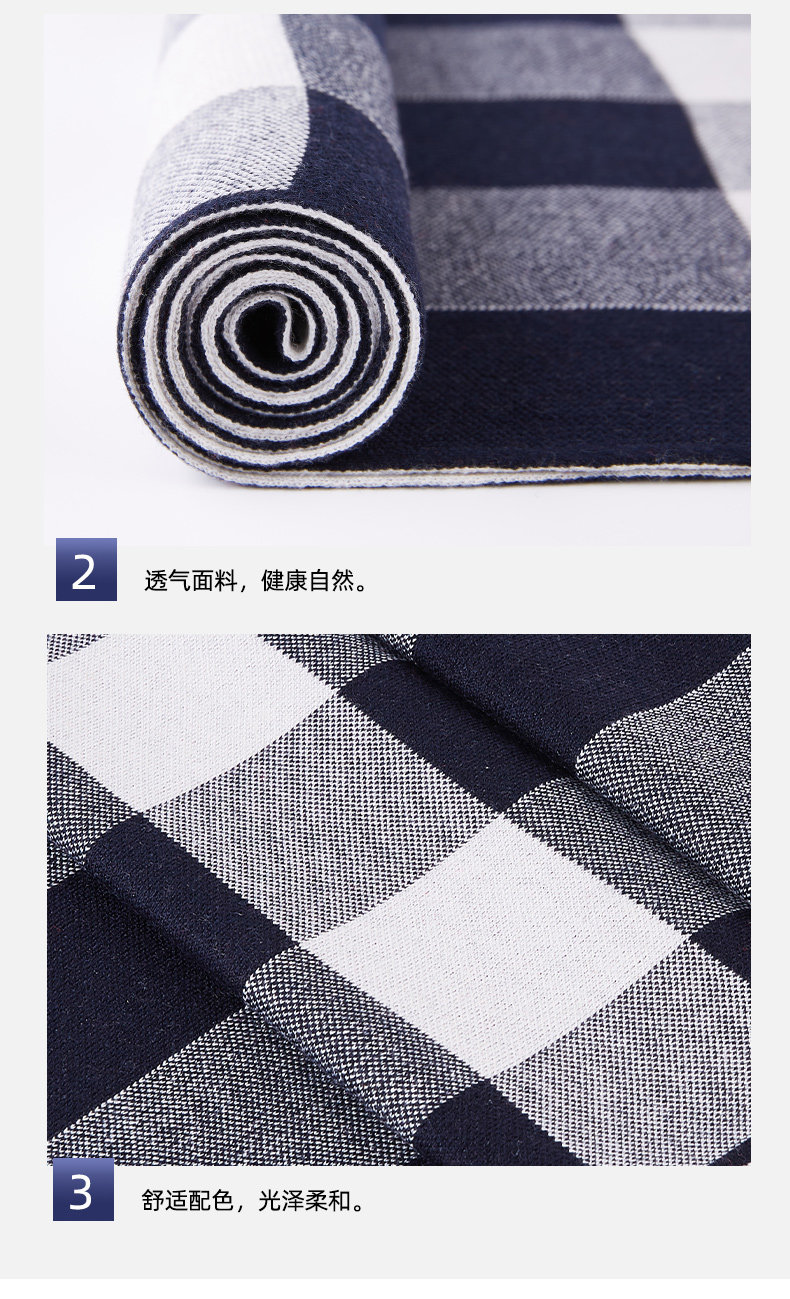 2
透气面料，健康自然。

3
舒适配色，光泽柔和。