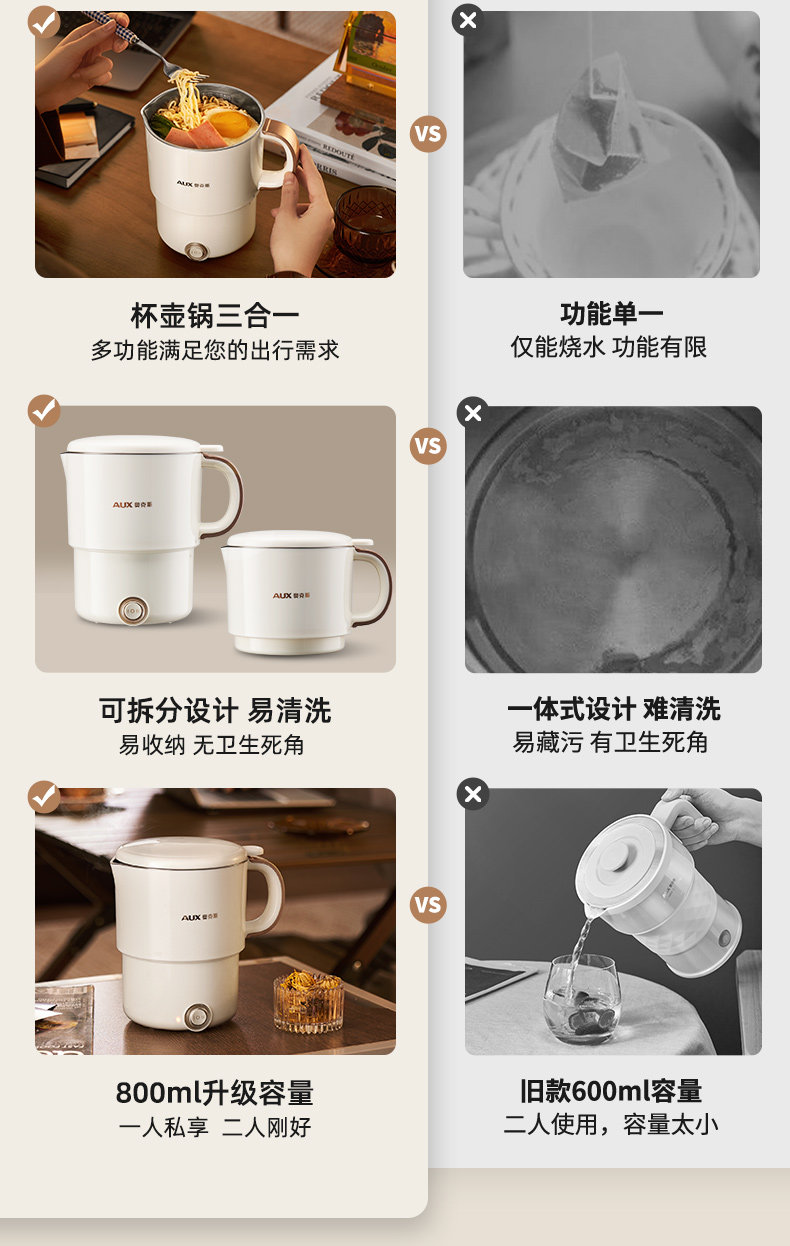 AUX 奥克斯

VS

杯壶锅三合一
多功能满足您的出行需求

功能单一
仅能烧水 功能有限

AUX 奥克斯

AUX 奥克斯

VS

可拆分设计 易清洗
易收纳 无卫生死角

一体式设计 难清洗
易藏污 有卫生死角

AUX 奥克斯

VS

800ml升级容量
一人私享 二人刚好

旧款600ml容量
二人使用，容量太小