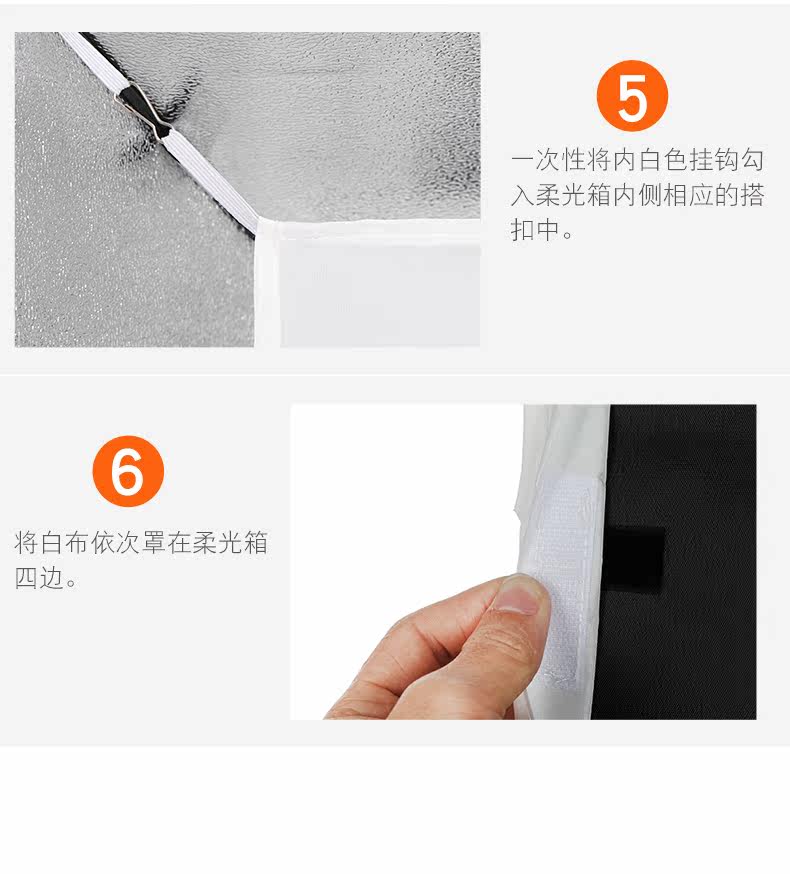 5

一次性将内白色挂钩勾入柔光箱内侧相应的搭扣中。

6

将白布依次罩在柔光箱四边。