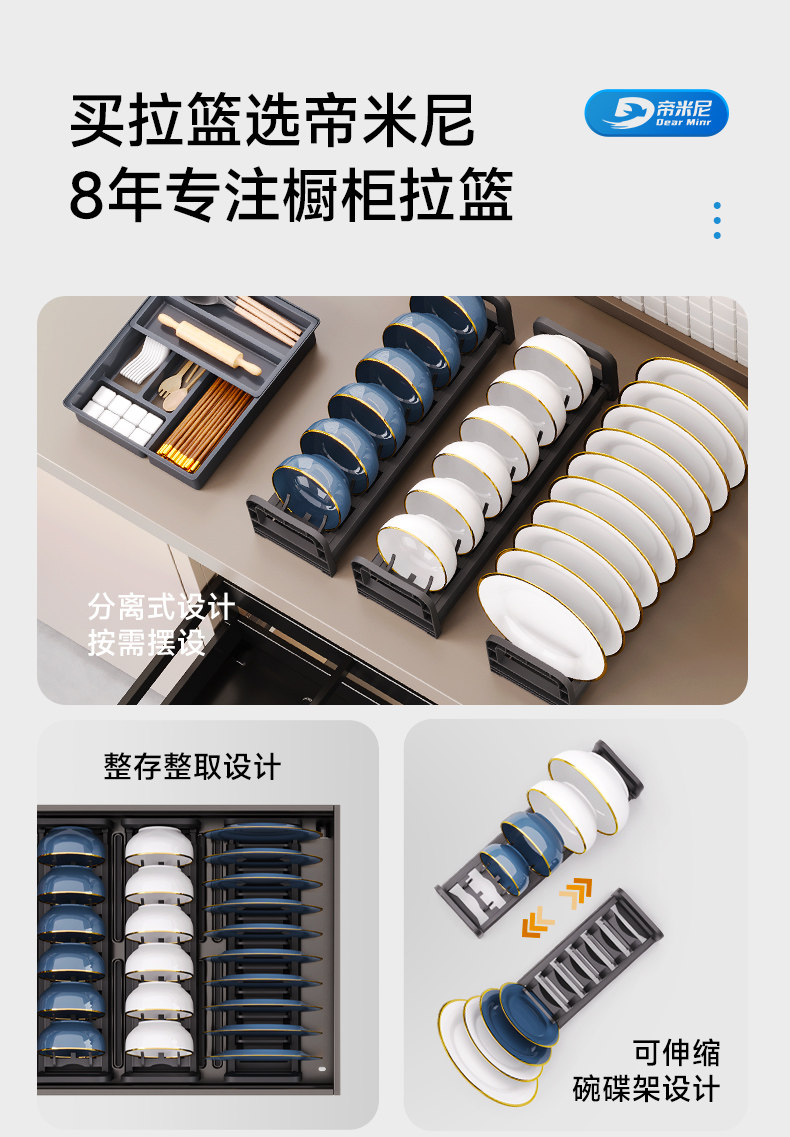 买拉篮选帝米尼
8年专注橱柜拉篮

帝米尼
Dear Minr

分离式设计
按需摆设

整存整取设计

可伸缩
碗碟架设计