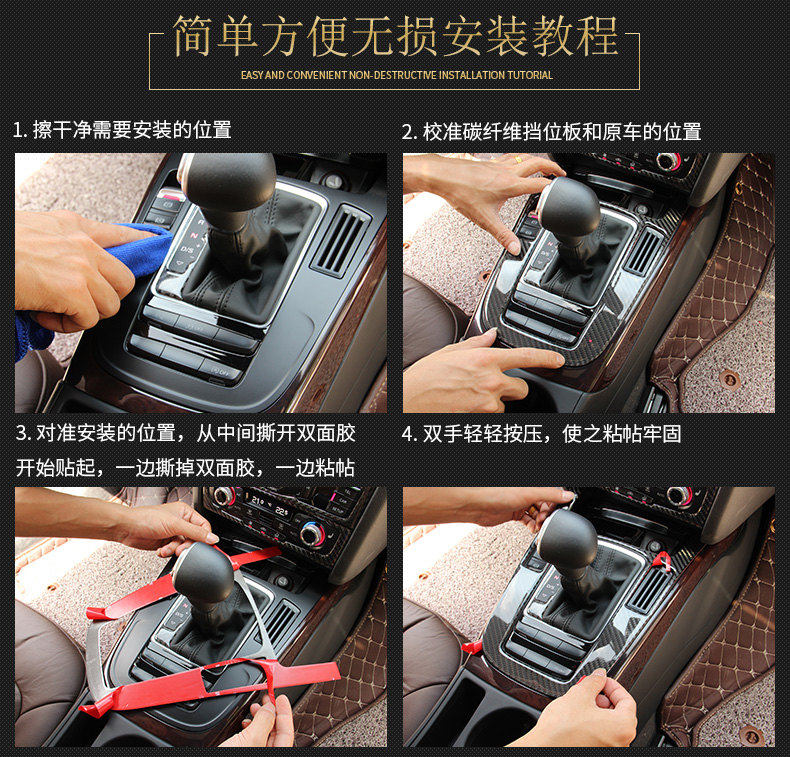 简单方便无损安装教程

EASY AND CONVENIENT NON-DESTRUCTIVE INSTALLATION TUTORIAL

1. 擦干净需要安装的位置

2. 校准碳纤维挡位板和原车的位置

3. 对准安装的位置，从中间撕开双面胶开始贴起，一边撕掉双面胶，一边粘帖

4. 双手轻轻按压，使之粘帖牢固