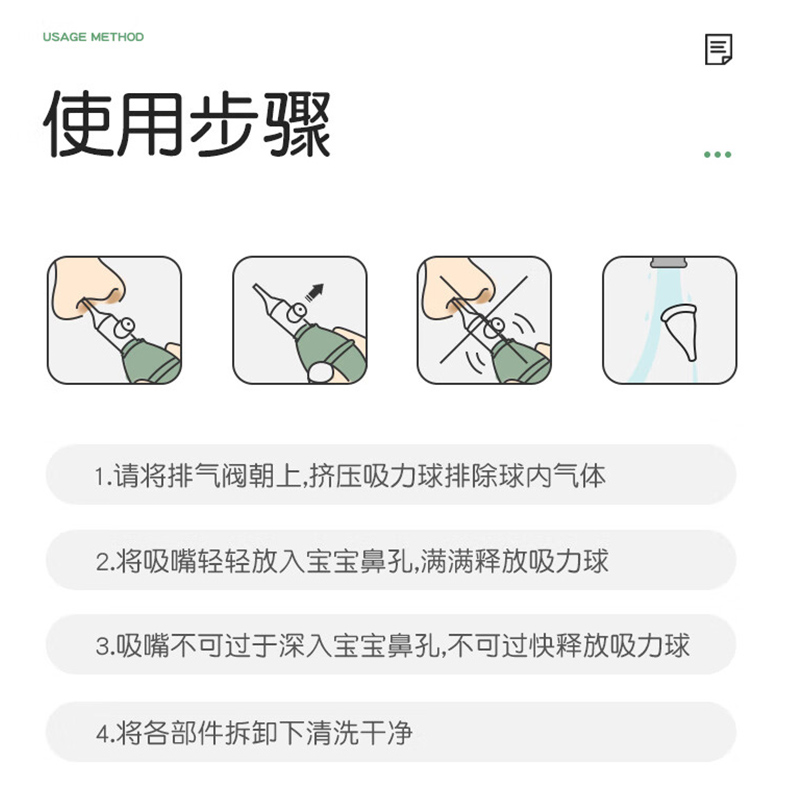 USAGE METHOD

使用步骤

1.请将排气阀朝上,挤压吸力球排除球内气体

2.将吸嘴轻轻放入宝宝鼻孔,满满释放吸力球

3.吸嘴不可过于深入宝宝鼻孔,不可过快释放吸力球

4.将各部件拆卸下清洗干净