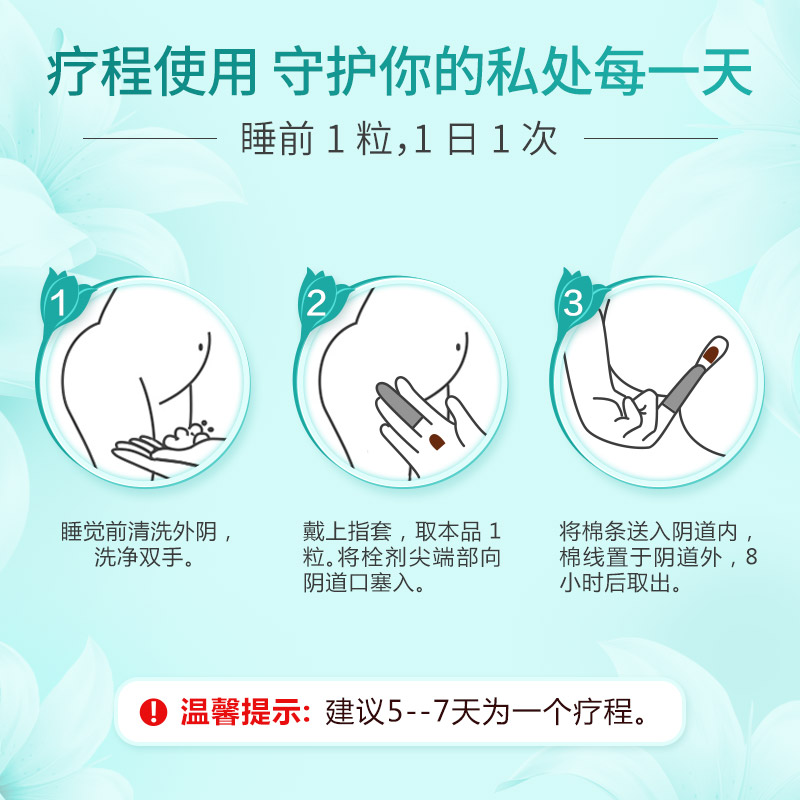 疗程使用 守护你的私处每一天

睡前 1 粒,1 日 1 次

1

睡觉前清洗外阴，洗净双手。

2

戴上指套，取本品 1 粒。将栓剂尖端部向阴道口塞入。

3

将棉条送入阴道内，棉线置于阴道外，8 小时后取出。

! 温馨提示：建议5--7天为一个疗程。