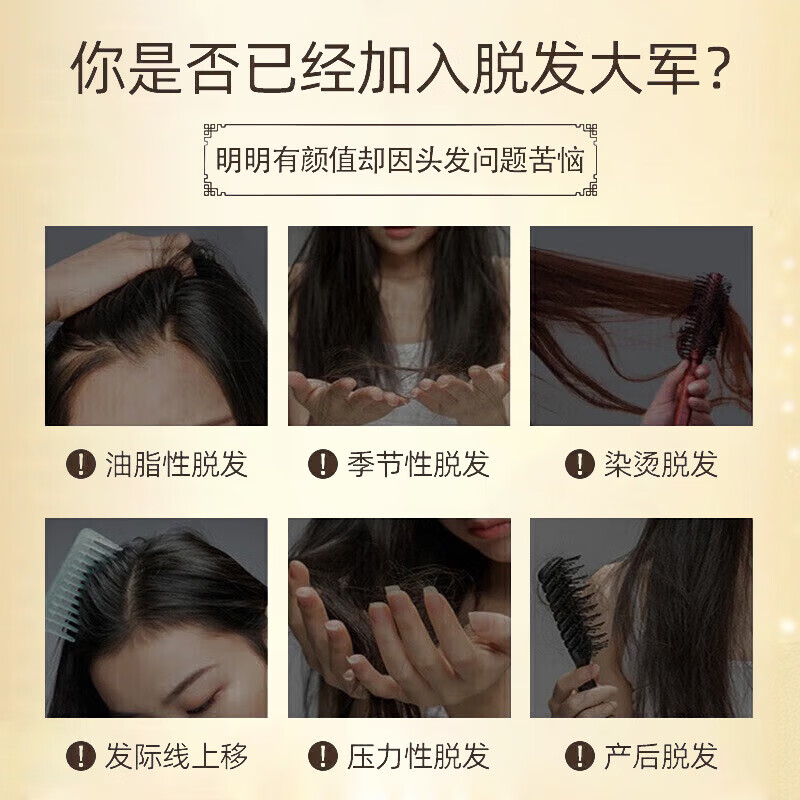 你是否已经加入脱发大军？

明明有颜值却因头发问题苦恼

! 油脂性脱发

! 季节性脱发

! 染烫脱发

! 发际线上移

! 压力性脱发

! 产后脱发