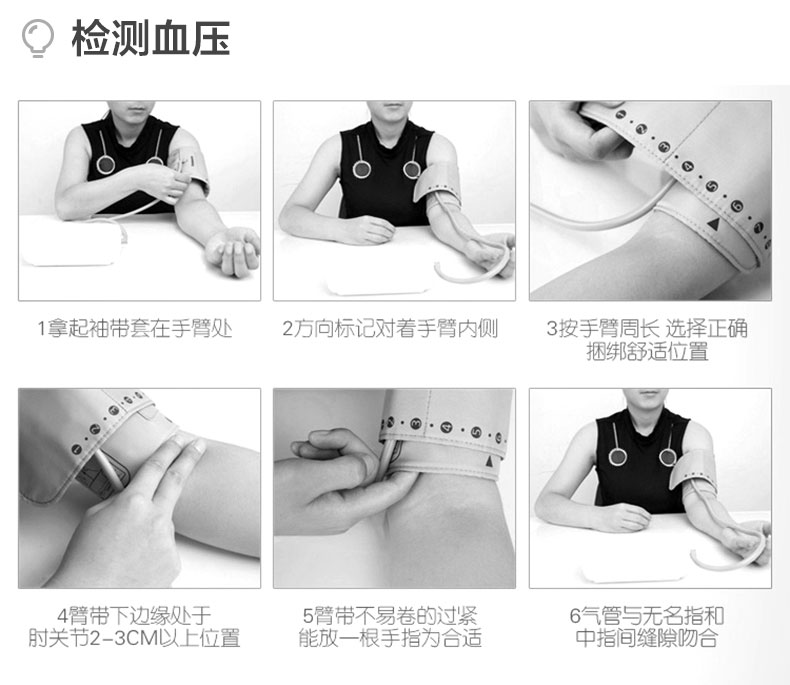 检测血压

1拿起袖带套在手臂处

2方向标记对着手臂内侧

3按手臂周长 选择正确捆绑舒适位置

4臂带下边缘处于肘关节2-3CM以上位置

5臂带不易卷的过紧能放一根手指为合适

6气管与无名指和中指间缝隙吻合