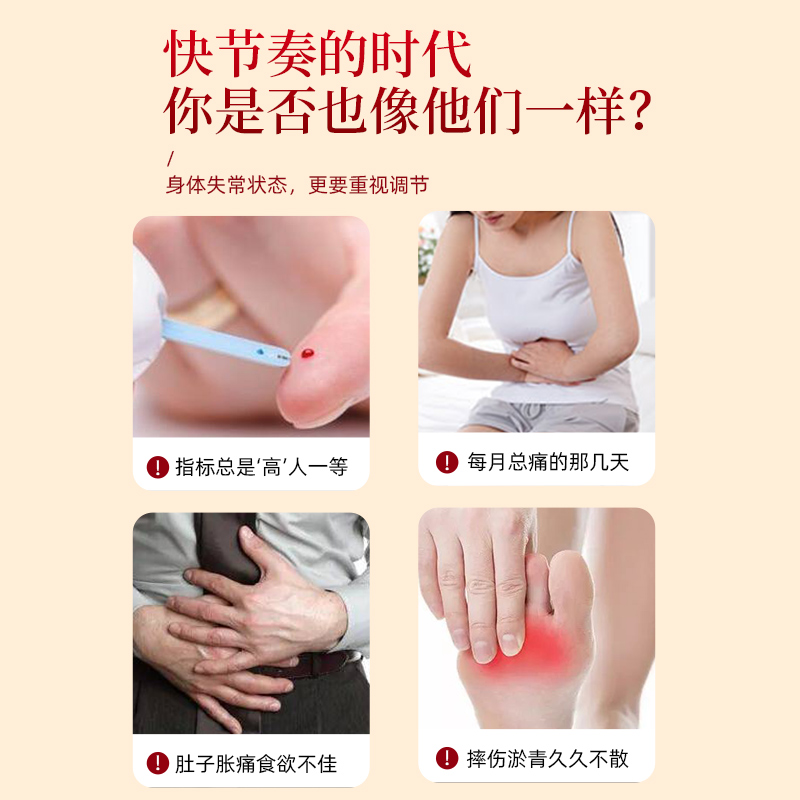 快节奏的时代
你是否也像他们一样?

/
身体失常状态，更要重视调节

! 指标总是‘高’人一等

! 每月总痛的那几天

! 肚子胀痛食欲不佳

! 摔伤淤青久久不散