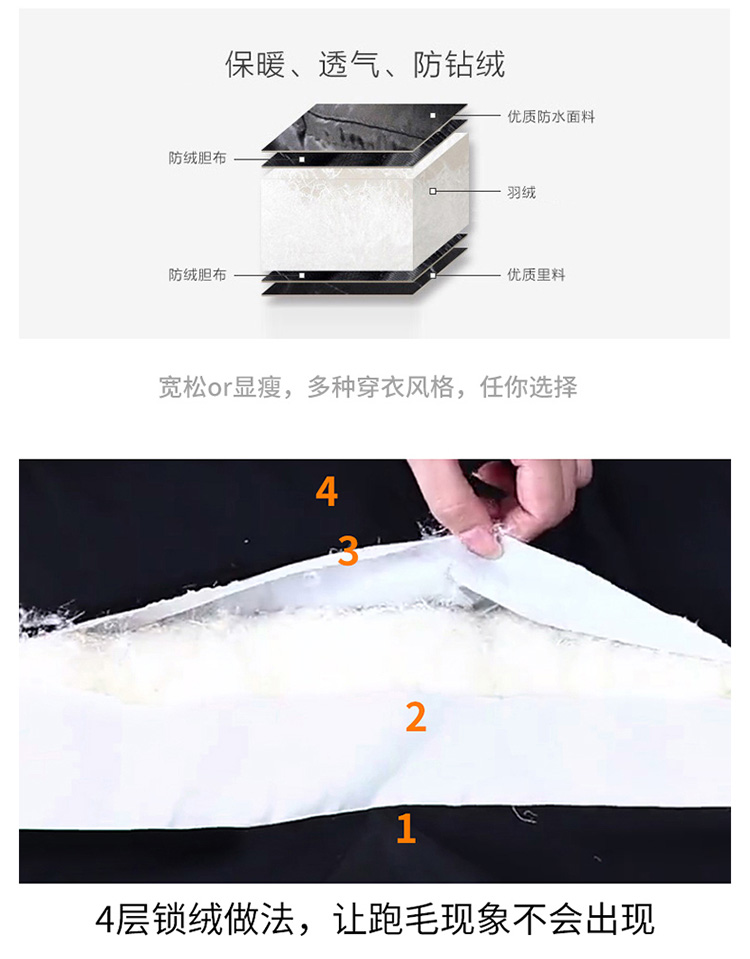 保暖、透气、防钻绒

优质防水面料

防绒胆布

羽绒

防绒胆布

优质里料

宽松or显瘦，多种穿衣风格，任你选择

4

3

2

1

4层锁绒做法，让跑毛现象不会出现