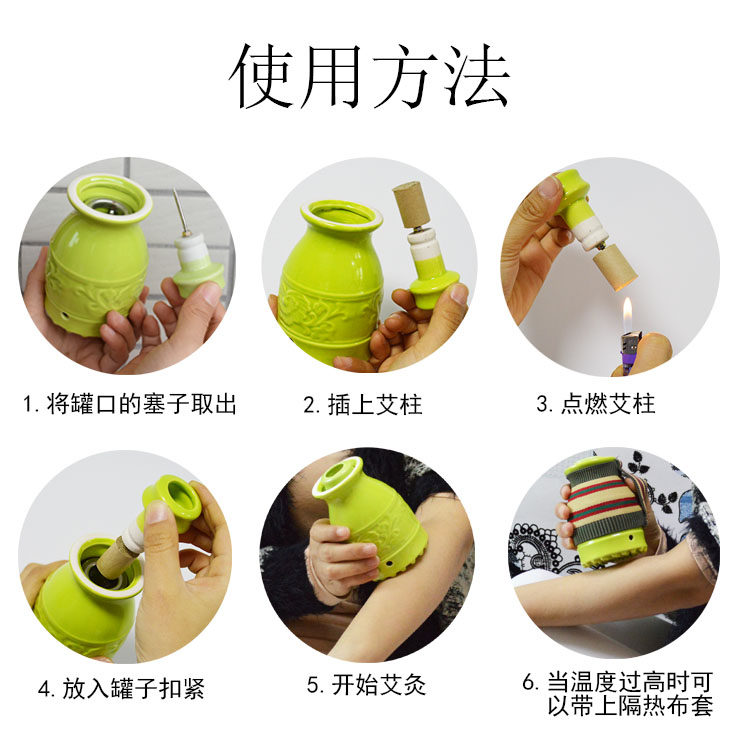 使用方法

1. 将罐口的塞子取出

2. 插上艾柱

3. 点燃艾柱

4. 放入罐子扣紧

5. 开始艾灸

6. 当温度过高时可以带上隔热布套