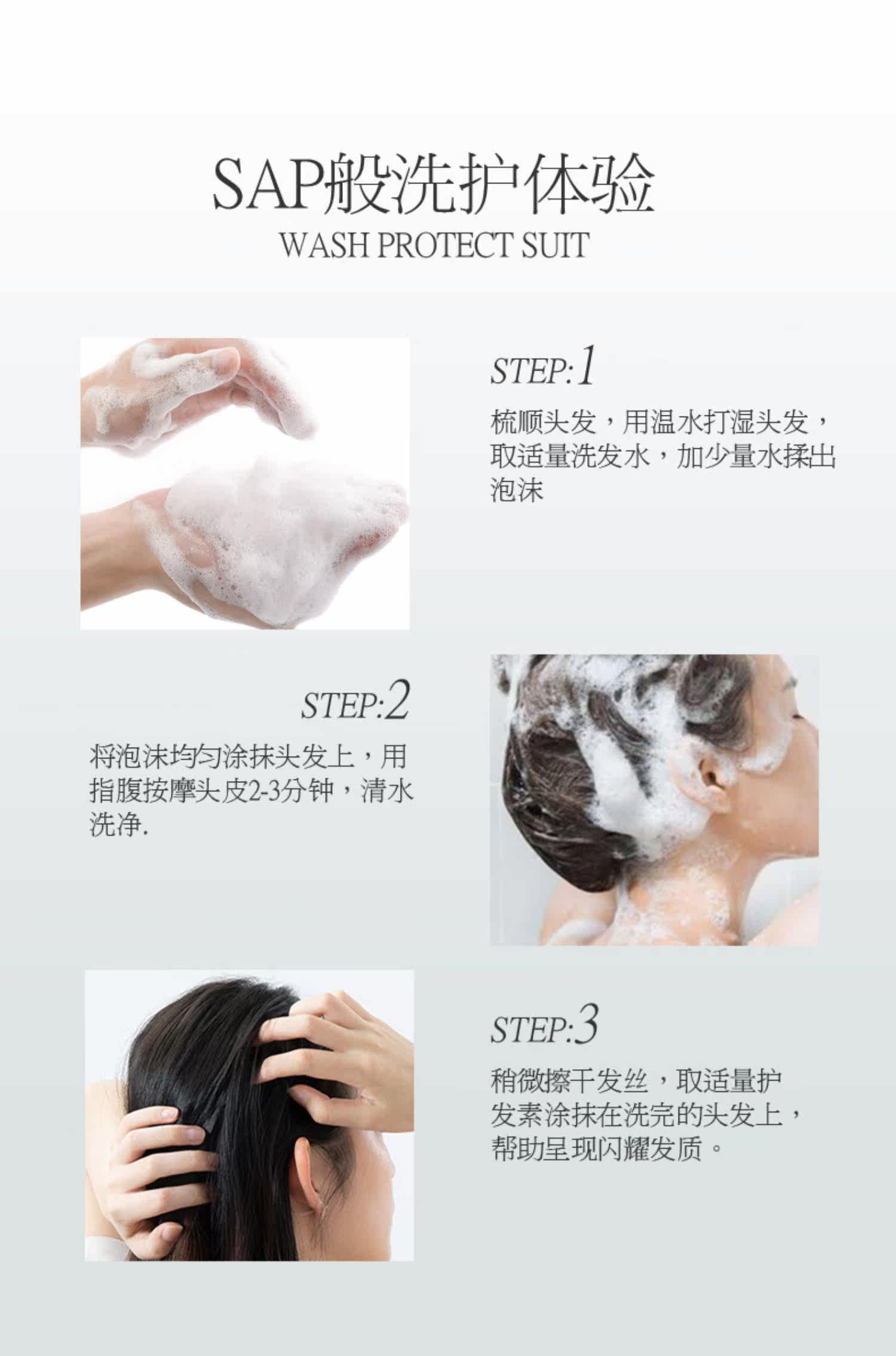 SAP般洗护体验
WASH PROTECT SUIT

STEP:1
梳顺头发，用温水打湿头发，取适量洗发水，加少量水揉出泡沫

STEP:2
将泡沫均匀涂抹头发上，用指腹按摩头皮2-3分钟，清水洗净.

STEP:3
稍微擦干发丝，取适量护发素涂抹在洗完的头发上，帮助呈现闪耀发质。