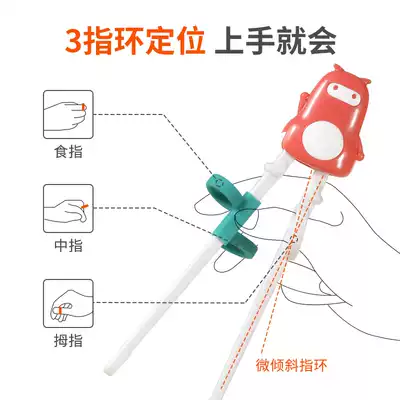 3指环定位 上手就会

食指

中指

拇指

微倾斜指环