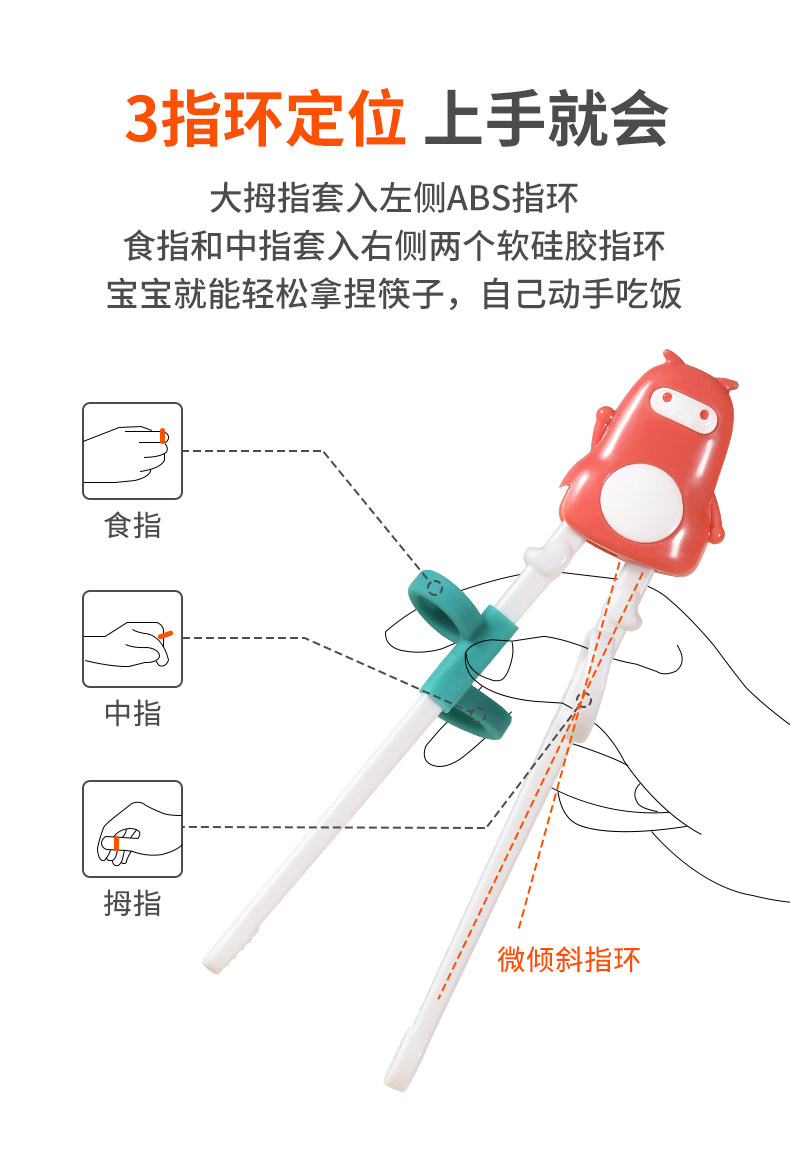 3指环定位 上手就会

大拇指套入左侧ABS指环
食指和中指套入右侧两个软硅胶指环
宝宝就能轻松拿捏筷子，自己动手吃饭

食指

中指

拇指

微倾斜指环