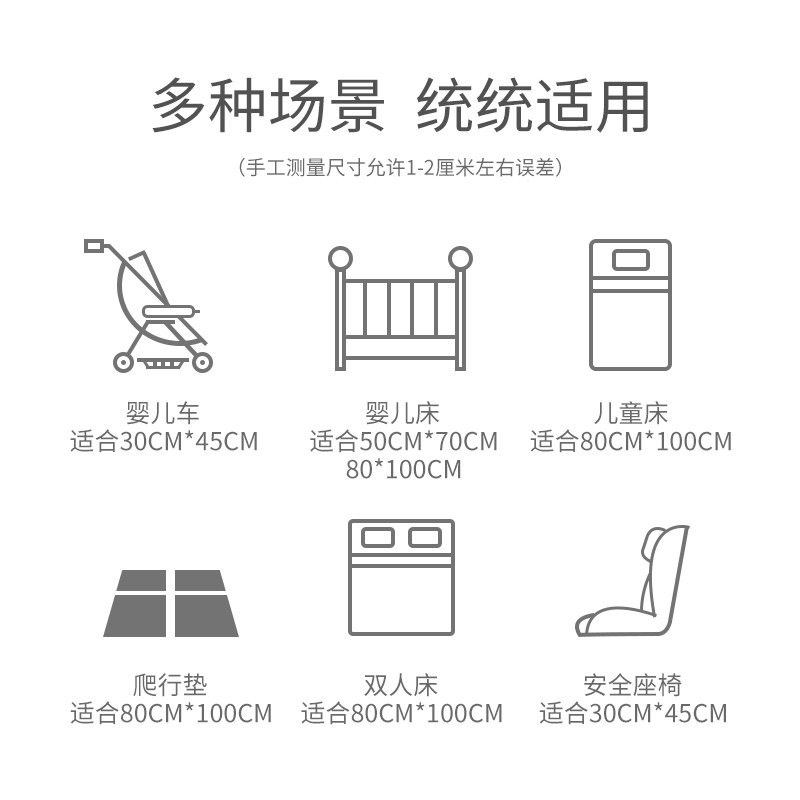 多种场景 统统适用

（手工测量尺寸允许1-2厘米左右误差）

婴儿车
适合30CM*45CM

婴儿床
适合50CM*70CM
80*100CM

儿童床
适合80CM*100CM

爬行垫
适合80CM*100CM

双人床
适合80CM*100CM

安全座椅
适合30CM*45CM