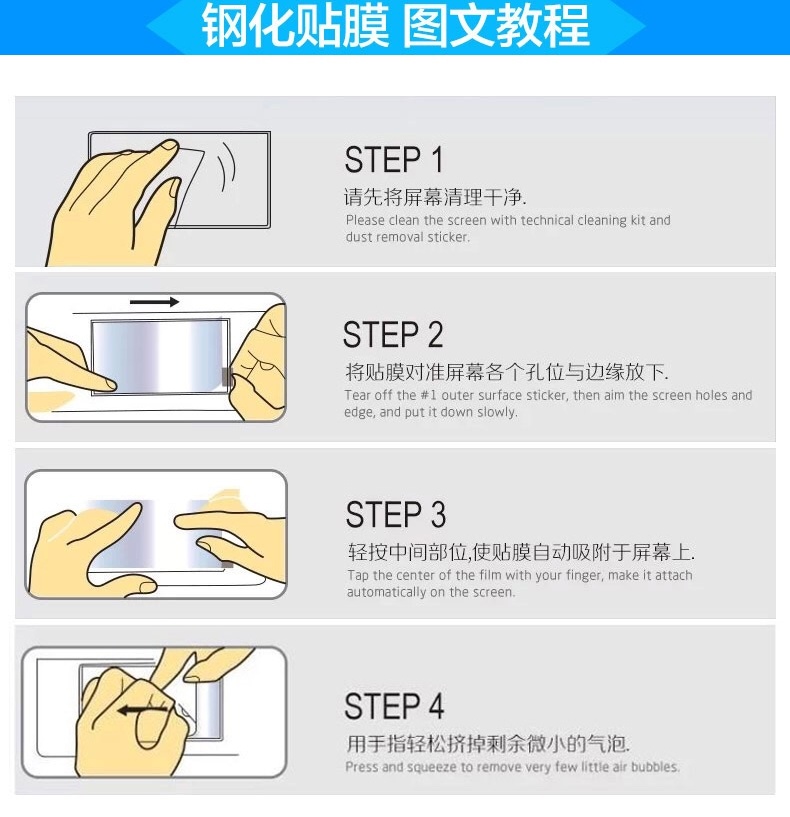 钢化贴膜 图文教程

STEP 1
请先将屏幕清理干净.
Please clean the screen with technical cleaning kit and dust removal sticker.

STEP 2
将贴膜对准屏幕各个孔位与边缘放下.
Tear off the #1 outer surface sticker, then aim the screen holes and edge, and put it down slowly.

STEP 3
轻按中间部位,使贴膜自动吸附于屏幕上.
Tap the center of the film with your finger, make it attach automatically on the screen.

STEP 4
用手指轻松挤掉剩余微小的气泡.
Press and squeeze to remove very few little air bubbles.