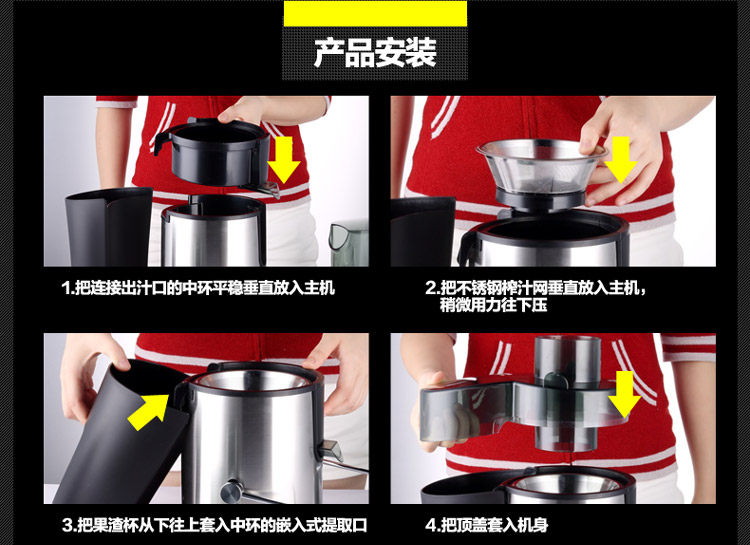 产品安装

1.把连接出汁口的中环平稳垂直放入主机

2.把不锈钢榨汁网垂直放入主机，稍微用力往下压

3.把果渣杯从下往上套入中环的嵌入式提取口

4.把顶盖套入机身