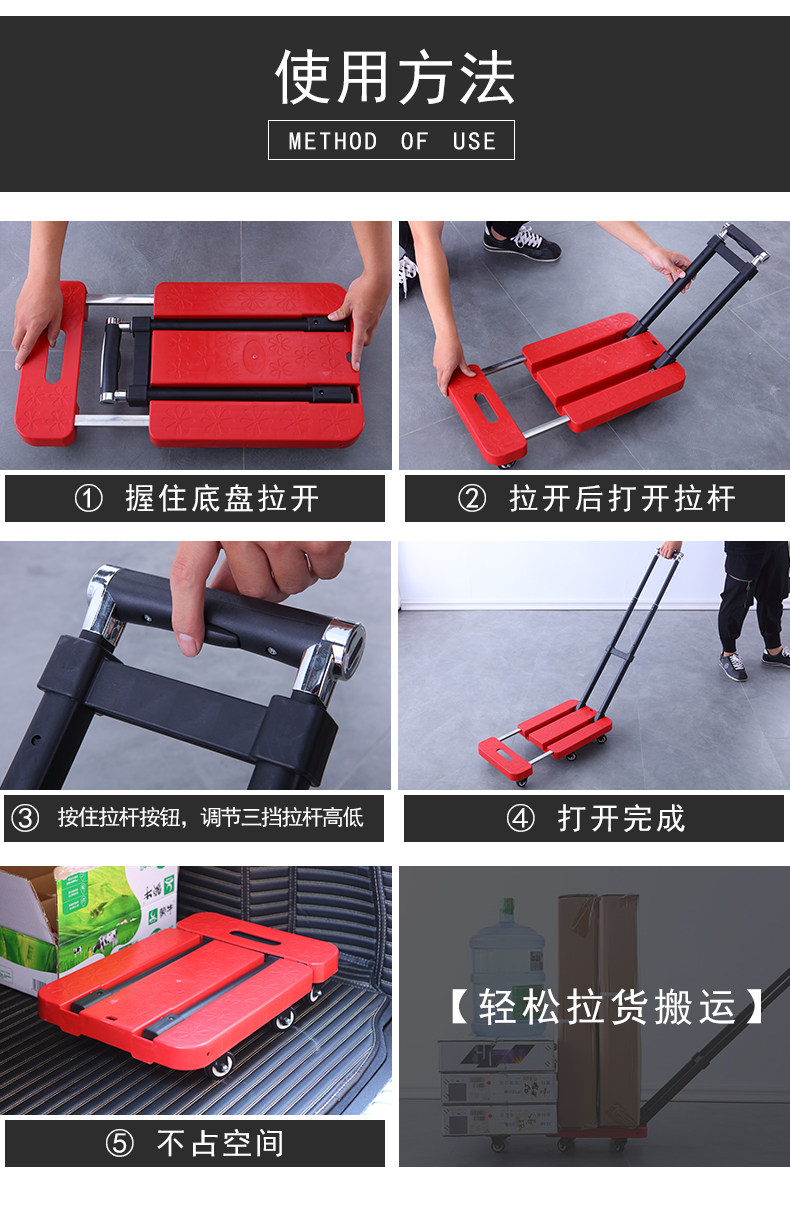 使用方法
METHOD OF USE

① 握住底盘拉开

② 拉开后打开拉杆

③ 按住拉杆按钮，调节三挡拉杆高低

④ 打开完成

⑤ 不占空间

【轻松拉货搬运】