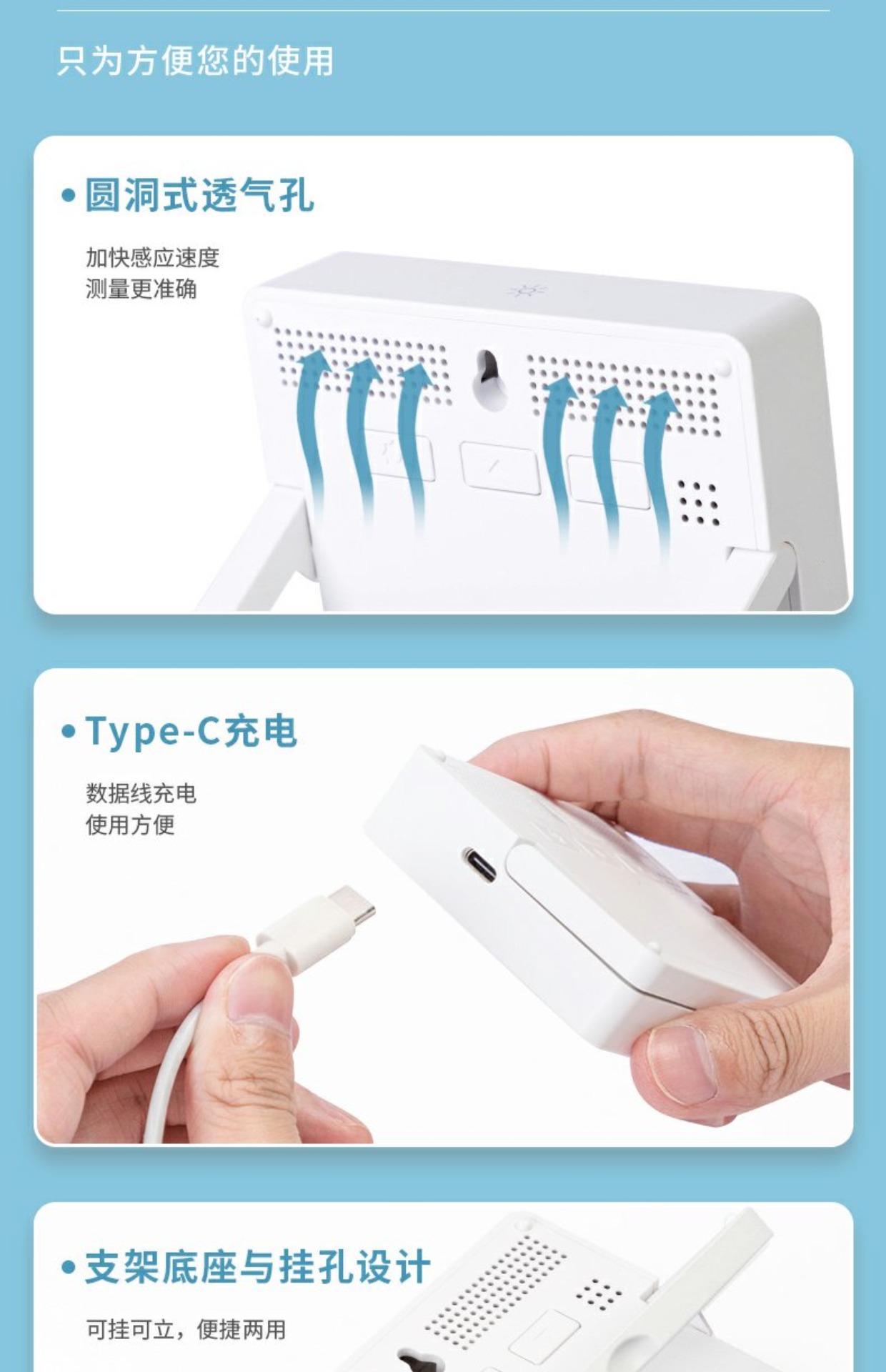 只为方便您的使用

• 圆洞式透气孔

加快感应速度
测量更准确

• Type-C充电

数据线充电
使用方便

• 支架底座与挂孔设计

可挂可立，便捷两用