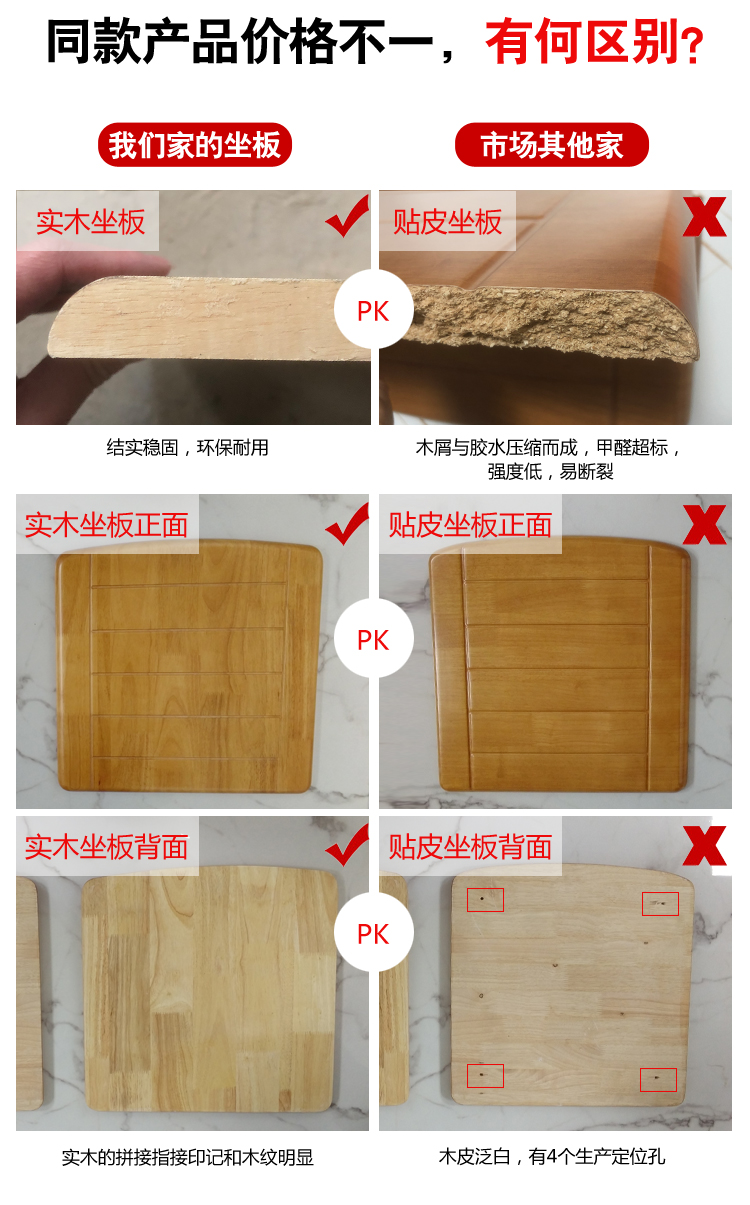 同款产品价格不一，有何区别？

我们家的坐板

市场其他家

实木坐板

PK

贴皮坐板

结实稳固，环保耐用

木屑与胶水压缩而成，甲醛超标，强度低，易断裂

实木坐板正面

PK

贴皮坐板正面

实木坐板背面

PK

贴皮坐板背面

实木的拼接指接印记和木纹明显

木皮泛白，有4个生产定位孔