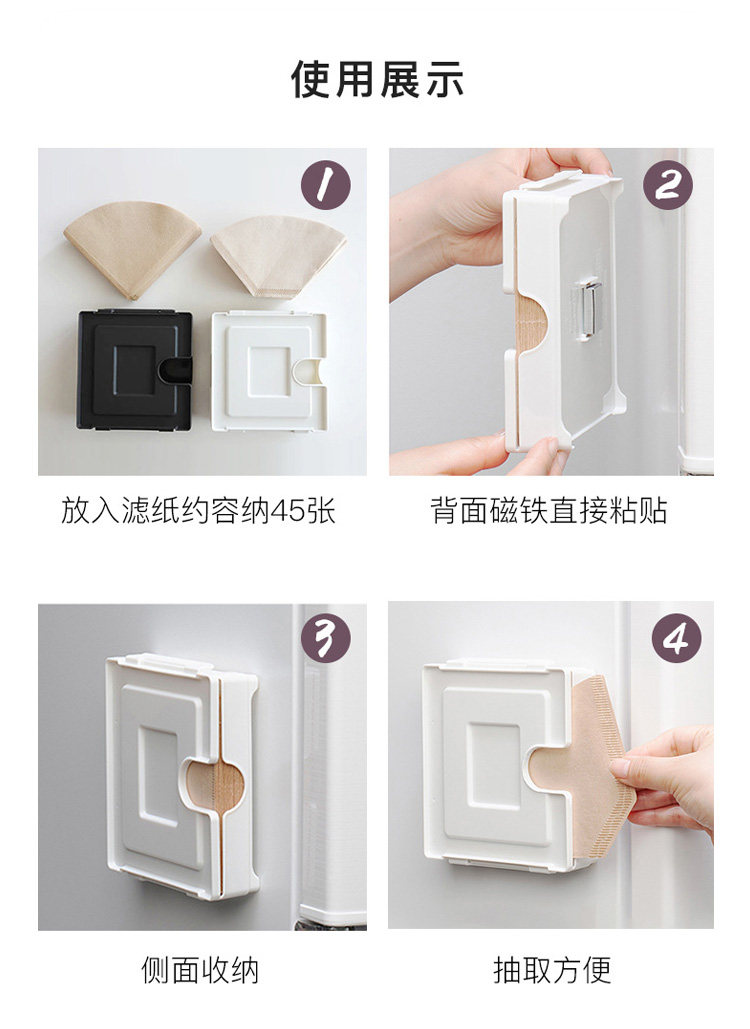 使用展示

1

放入滤纸约容纳45张

2

背面磁铁直接粘贴

3

侧面收纳

4

抽取方便