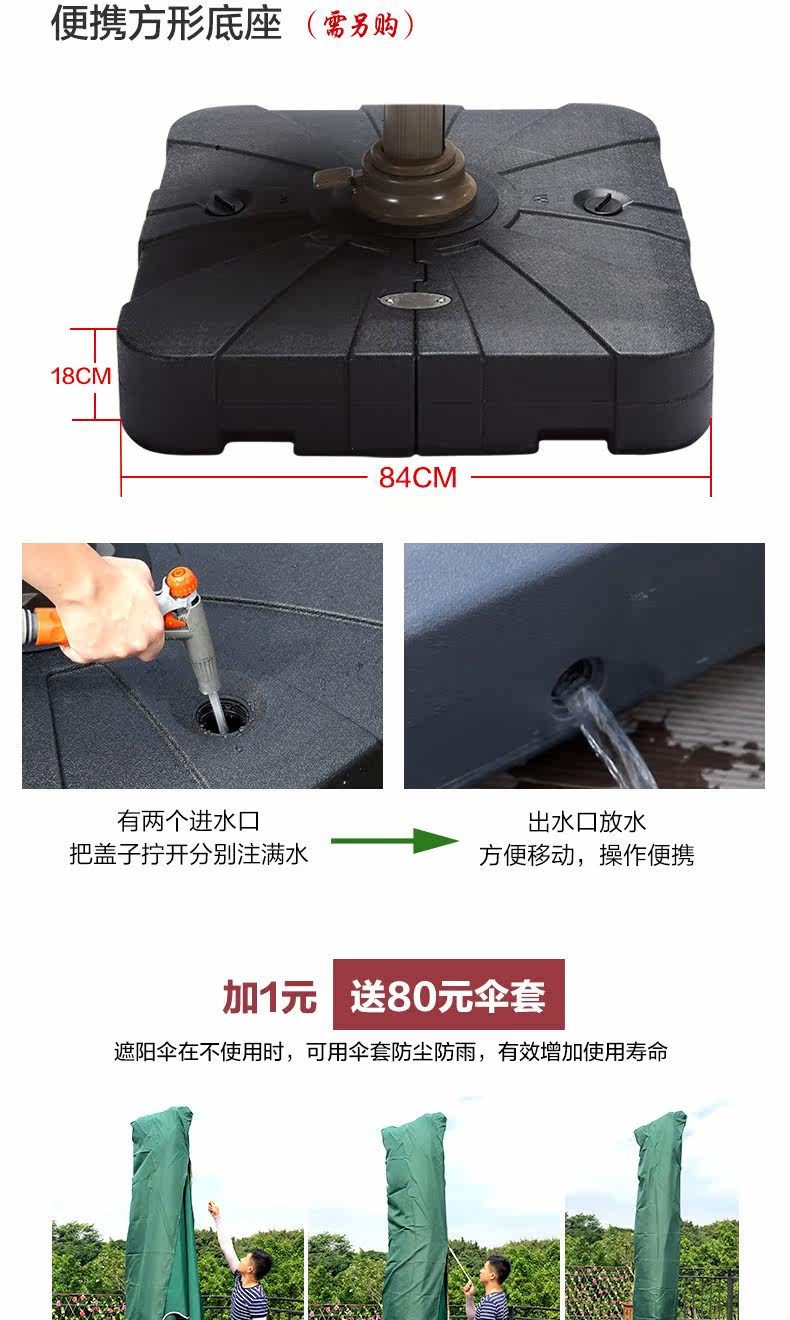 便携方形底座（需另购）

18CM

84CM

有两个进水口
把盖子拧开分别注满水

出水口放水
方便移动，操作便携

加1元 送80元伞套

遮阳伞在不使用时，可用伞套防尘防雨，有效增加使用寿命