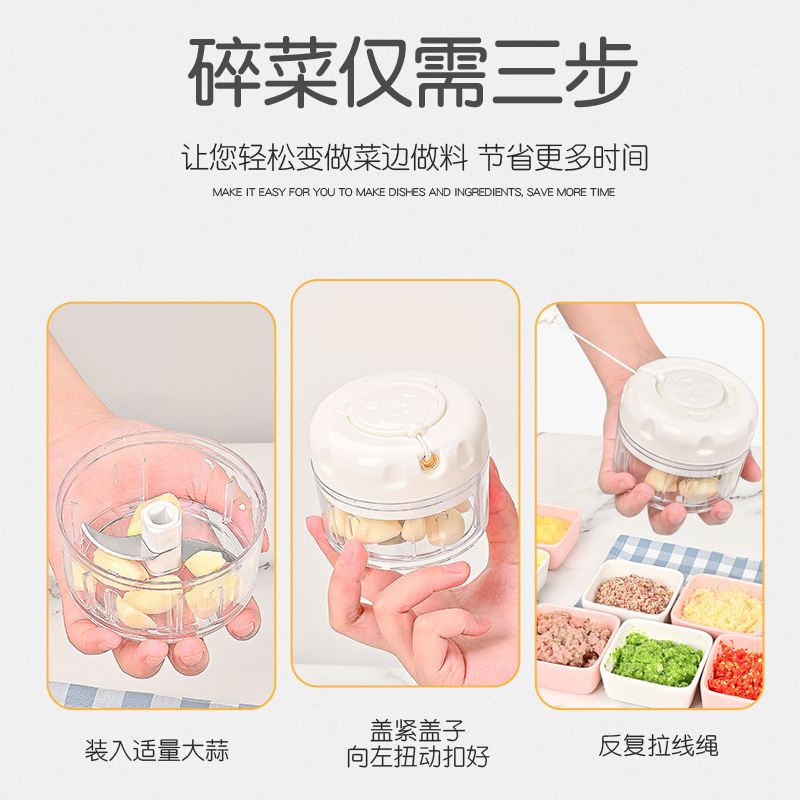 碎菜仅需三步

让您轻松变做菜边做料 节省更多时间

MAKE IT EASY FOR YOU TO MAKE DISHES AND INGREDIENTS, SAVE MORE TIME

装入适量大蒜

盖紧盖子
向左扭动扣好

反复拉线绳