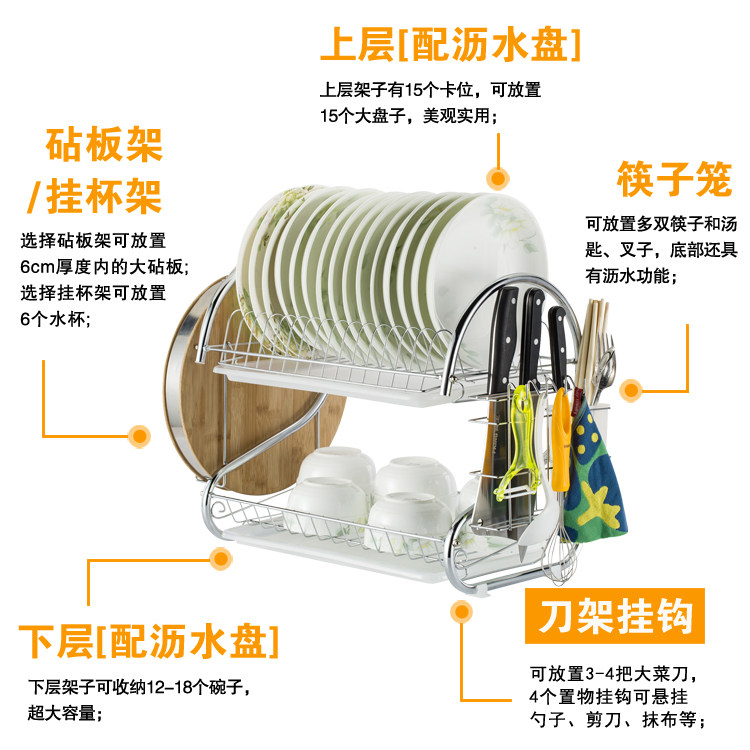 上层[配沥水盘]

上层架子有15个卡位，可放置15个大盘子，美观实用；

砧板架/挂杯架

选择砧板架可放置6cm厚度内的大砧板；选择挂杯架可放置6个水杯；

筷子笼

可放置多双筷子和汤匙、叉子，底部还具有沥水功能；

下层[配沥水盘]

下层架子可收纳12-18个碗子，超大容量；

刀架挂钩

可放置3-4把大菜刀，4个置物挂钩可悬挂勺子、剪刀、抹布等；