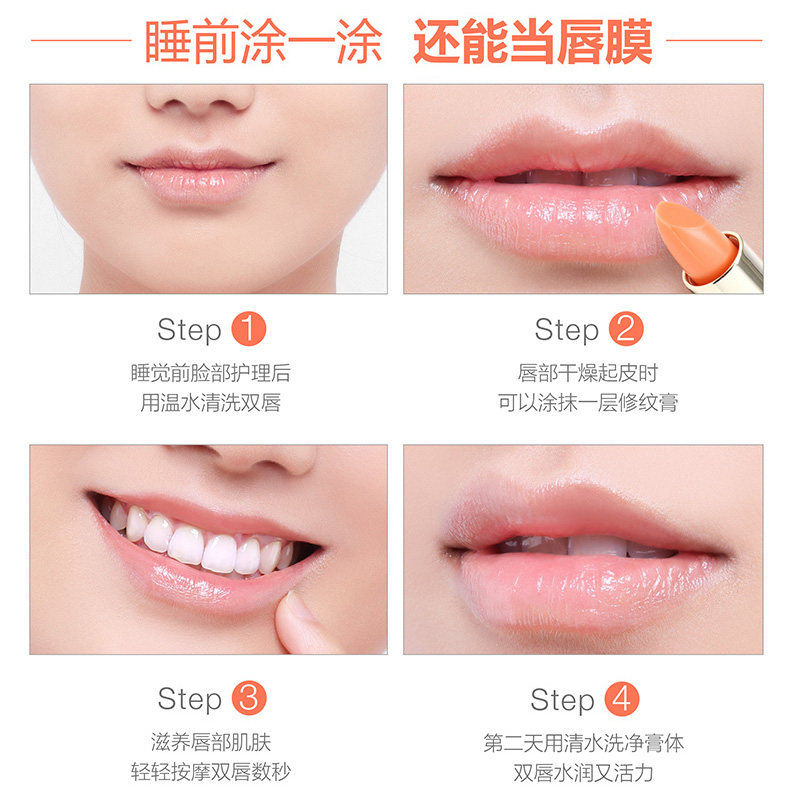 睡前涂一涂 还能当唇膜

Step 1
睡觉前脸部护理后
用温水清洗双唇

Step 2
唇部干燥起皮时
可以涂抹一层修纹膏

Step 3
滋养唇部肌肤
轻轻按摩双唇数秒

Step 4
第二天用清水洗净膏体
双唇水润又活力