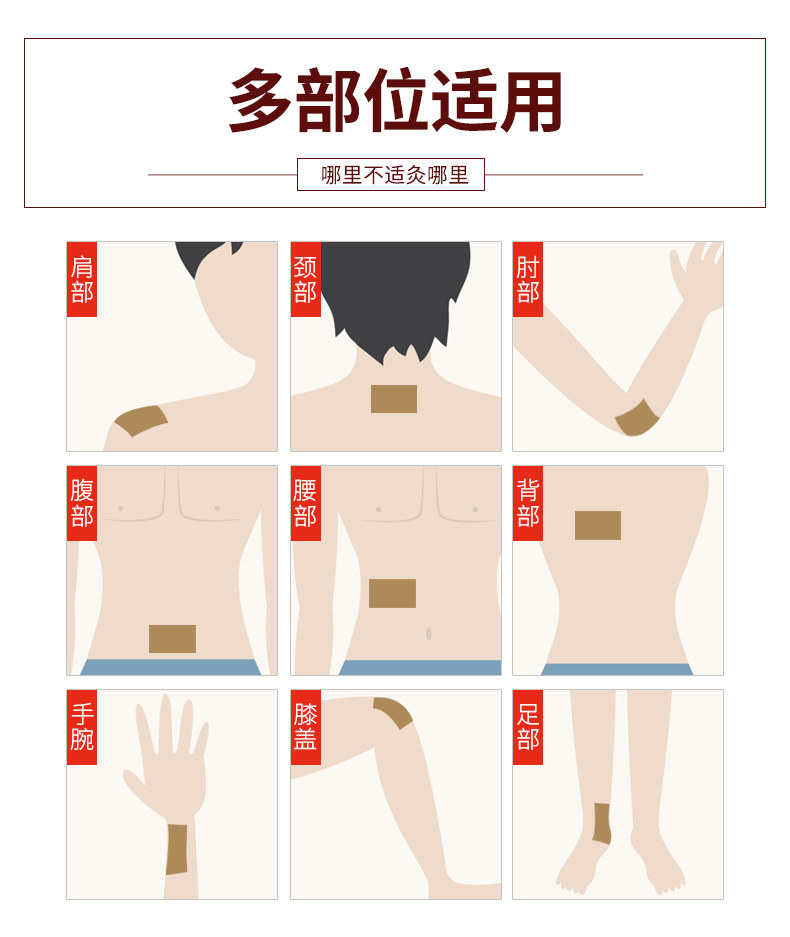 多部位适用

哪里不适灸哪里

肩部

颈部

肘部

腹部

腰部

背部

手腕

膝盖

足部