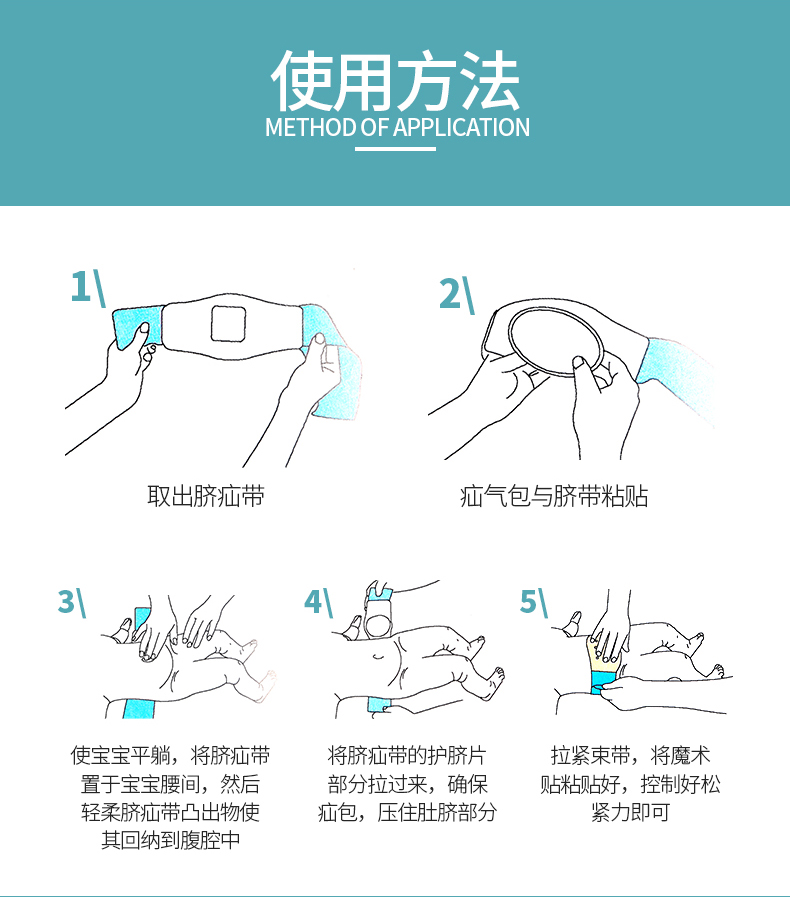 使用方法
METHOD OF APPLICATION

1\

取出脐疝带

2\

疝气包与脐带粘贴

3\

使宝宝平躺，将脐疝带置于宝宝腰间，然后轻柔脐疝带凸出物使其回纳到腹腔中

4\

将脐疝带的护脐片部分拉过来，确保疝包，压住肚脐部分

5\

拉紧束带，将魔术贴粘贴好，控制好松紧力即可