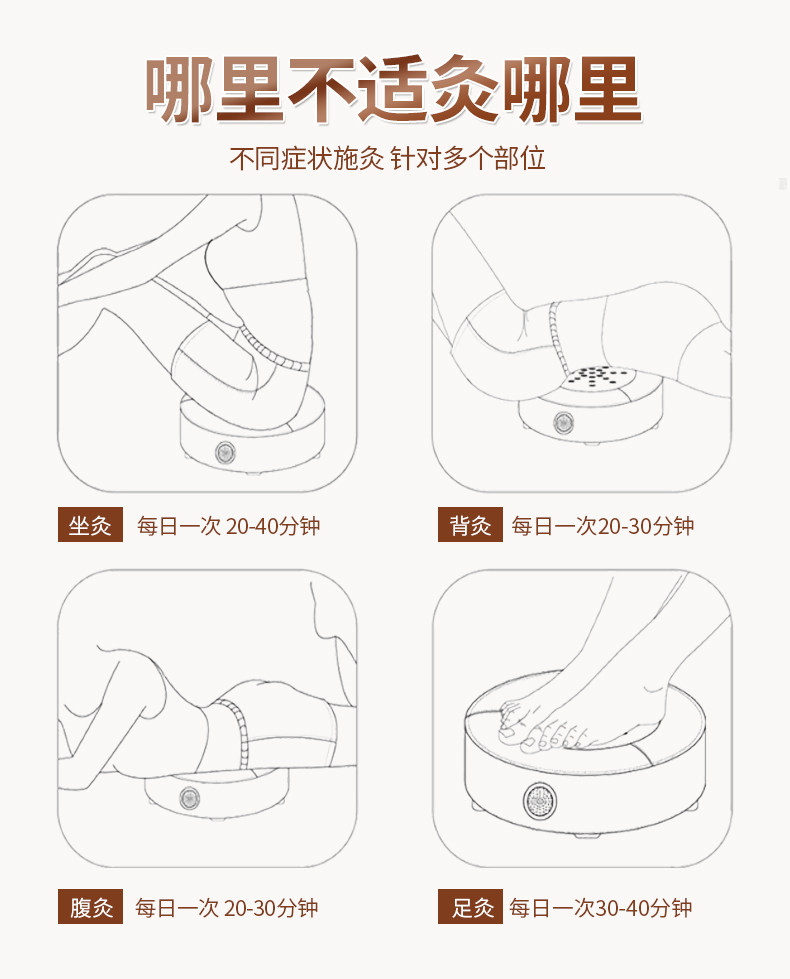 哪里不适灸哪里

不同症状施灸 针对多个部位

坐灸 每日一次 20-40分钟

背灸 每日一次20-30分钟

腹灸 每日一次 20-30分钟

足灸 每日一次30-40分钟