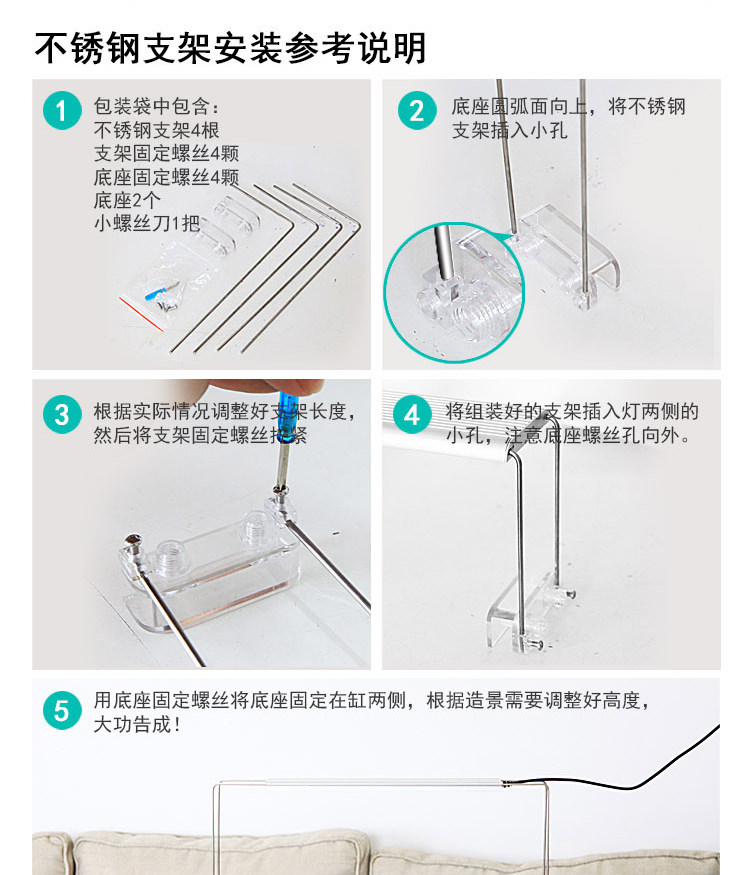 不锈钢支架安装参考说明

1 包装袋中包含：
不锈钢支架4根
支架固定螺丝4颗
底座固定螺丝4颗
底座2个
小螺丝刀1把

2 底座圆弧面向上，将不锈钢支架插入小孔

3 根据实际情况调整好支架长度，然后将支架固定螺丝拧紧

4 将组装好的支架插入灯两侧的小孔，注意底座螺丝孔向外。

5 用底座固定螺丝将底座固定在缸两侧，根据造景需要调整好高度，大功告成！