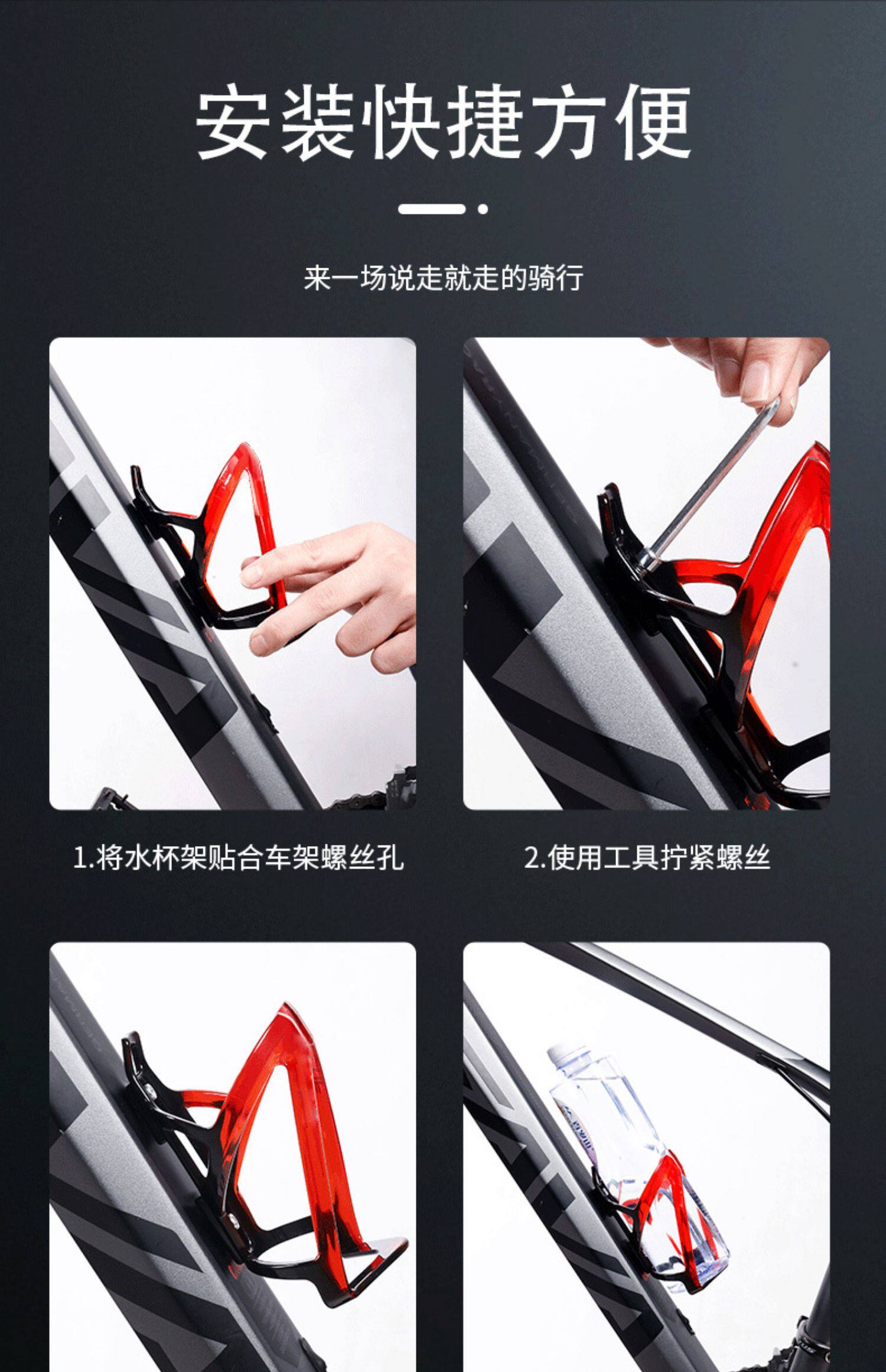 安装快捷方便

来一场说走就走的骑行

1.将水杯架贴合车架螺丝孔

2.使用工具拧紧螺丝