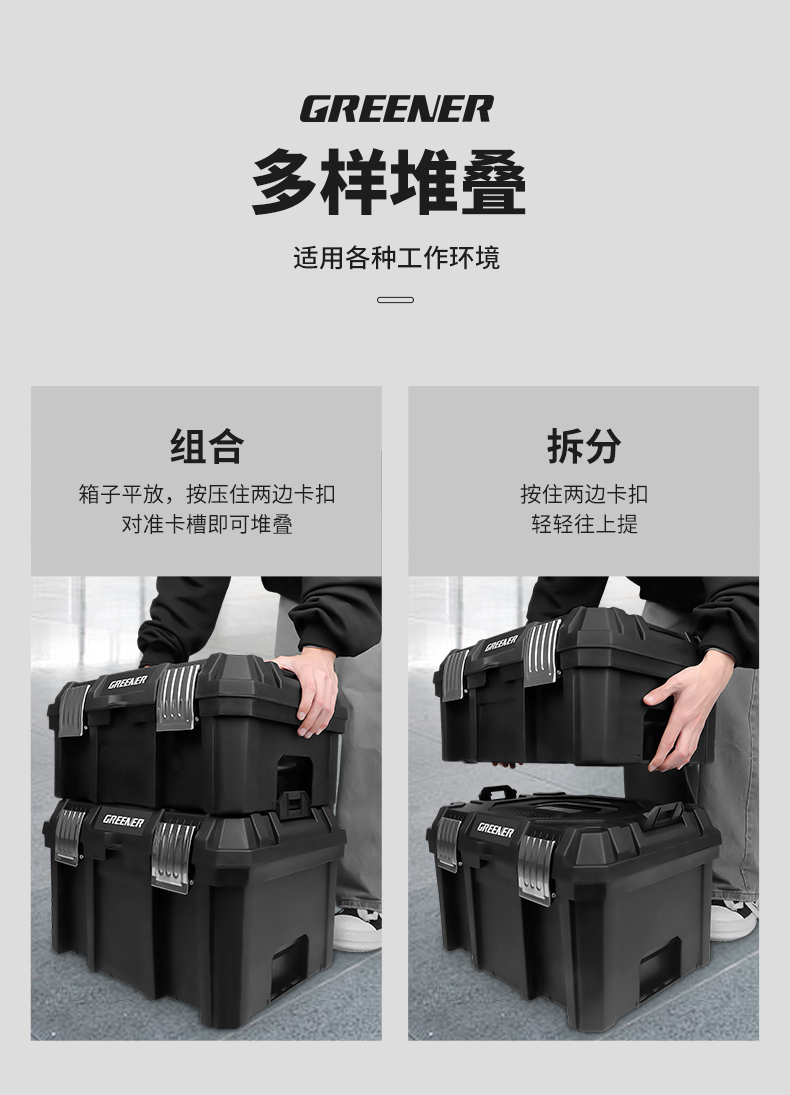 GREENER

多样堆叠

适用各种工作环境

组合

箱子平放，按压住两边卡扣
对准卡槽即可堆叠

GREENER

GREENER

拆分

按住两边卡扣
轻轻往上提

GREENER

GREENER